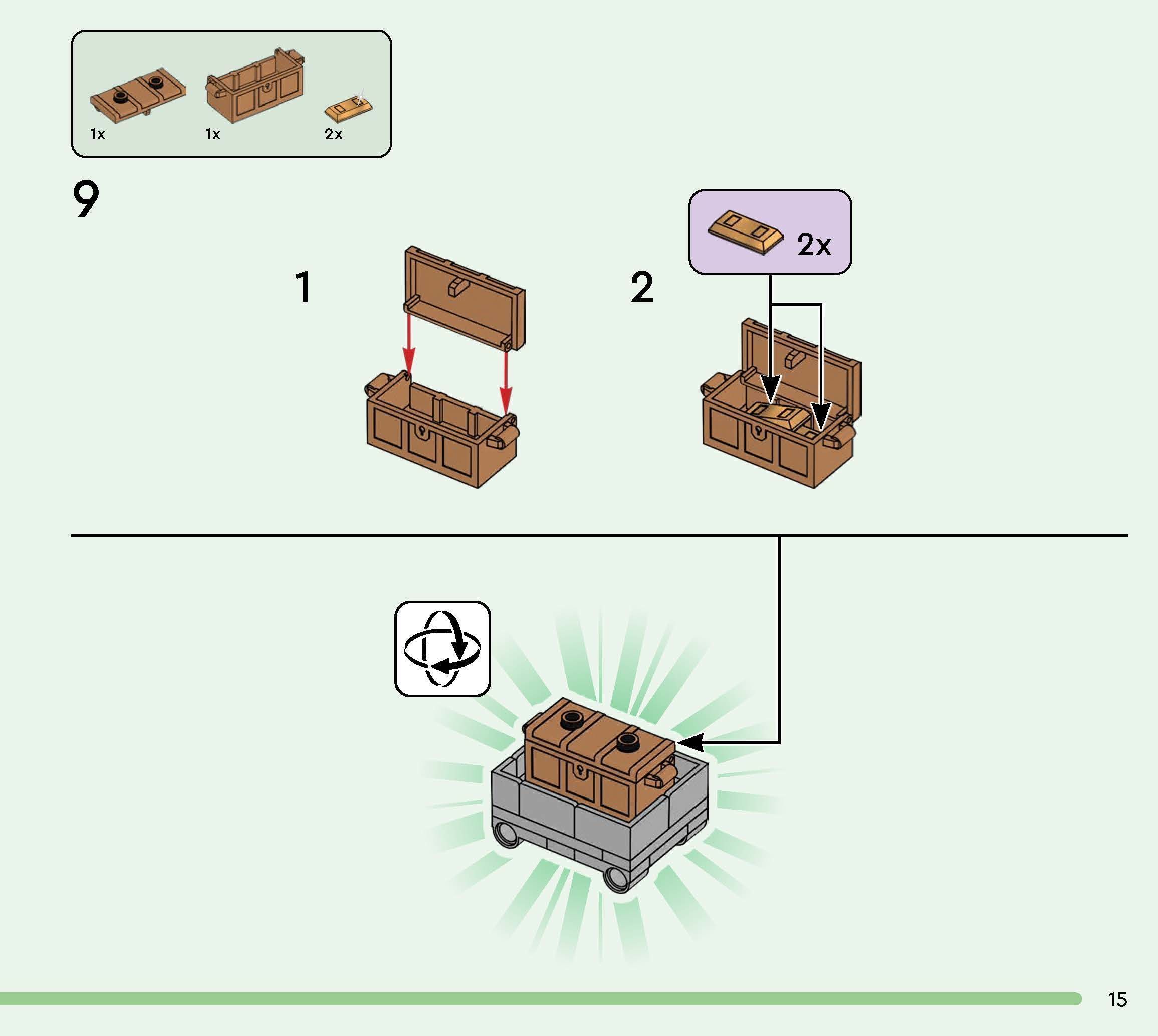 1x
1x
2x

9

1

2

2x

15