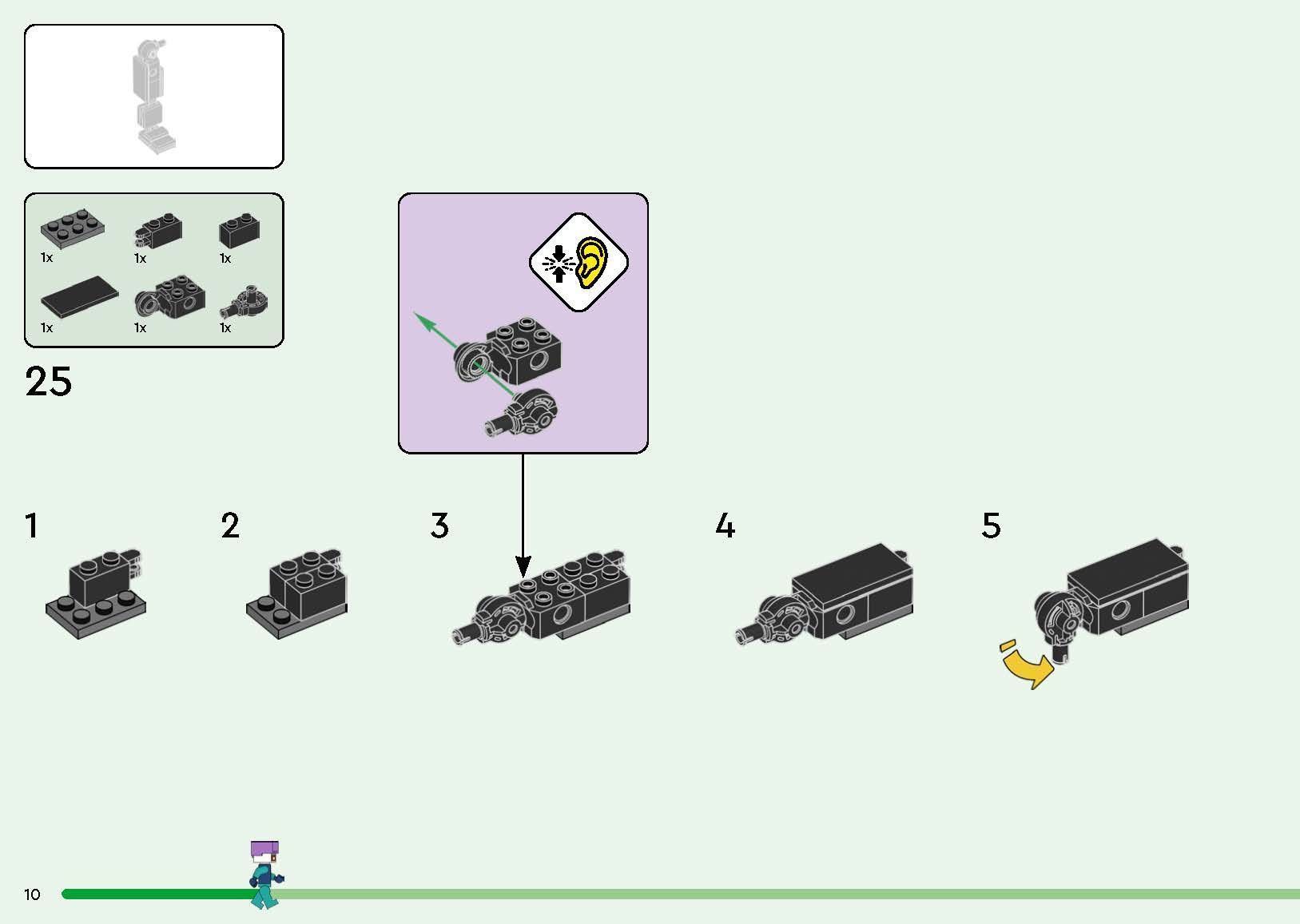 1x 1x 1x
1x 1x 1x

25

1

2

3

4

5

10