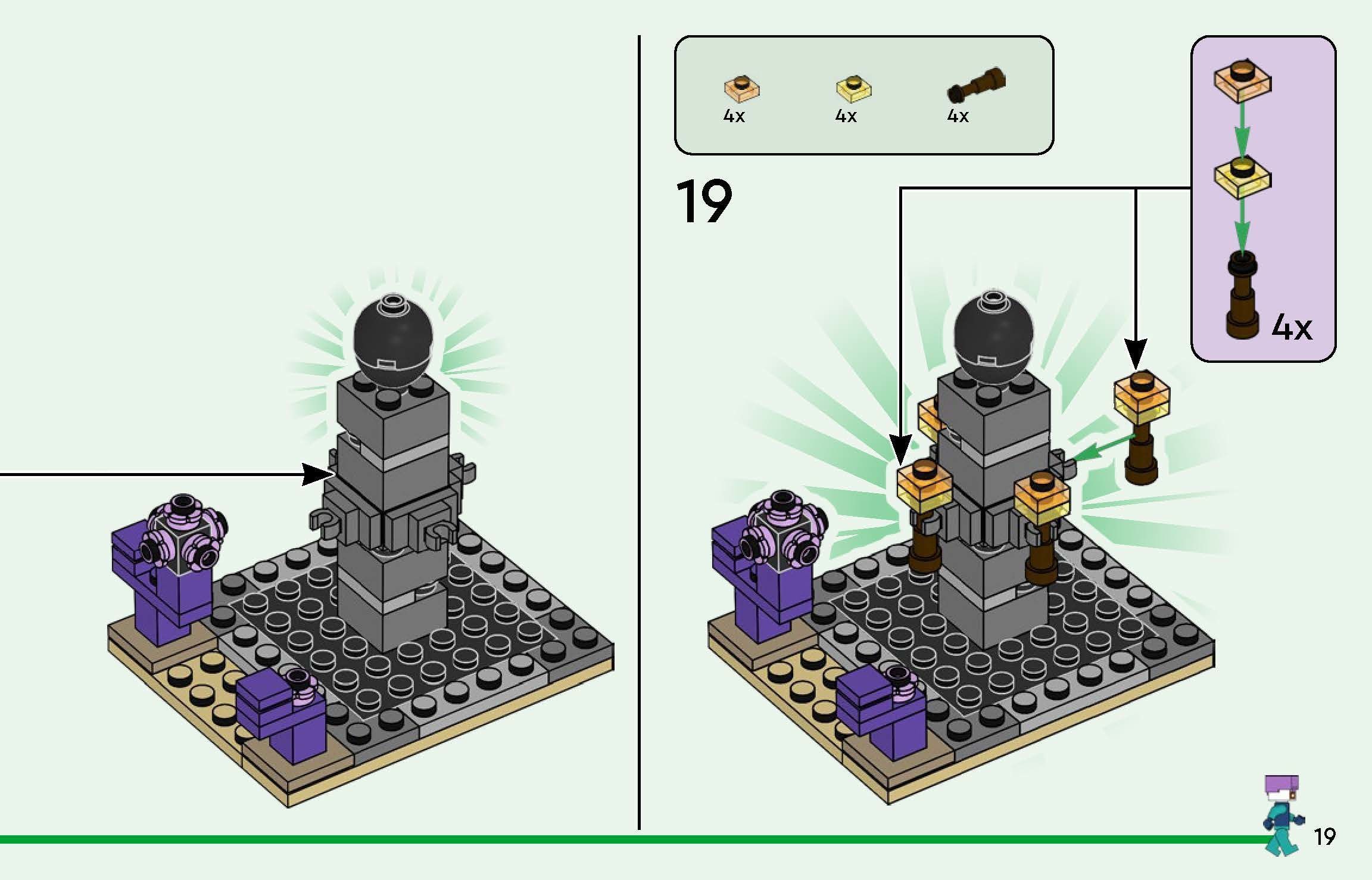 4x
4x
4x

19

4x

19