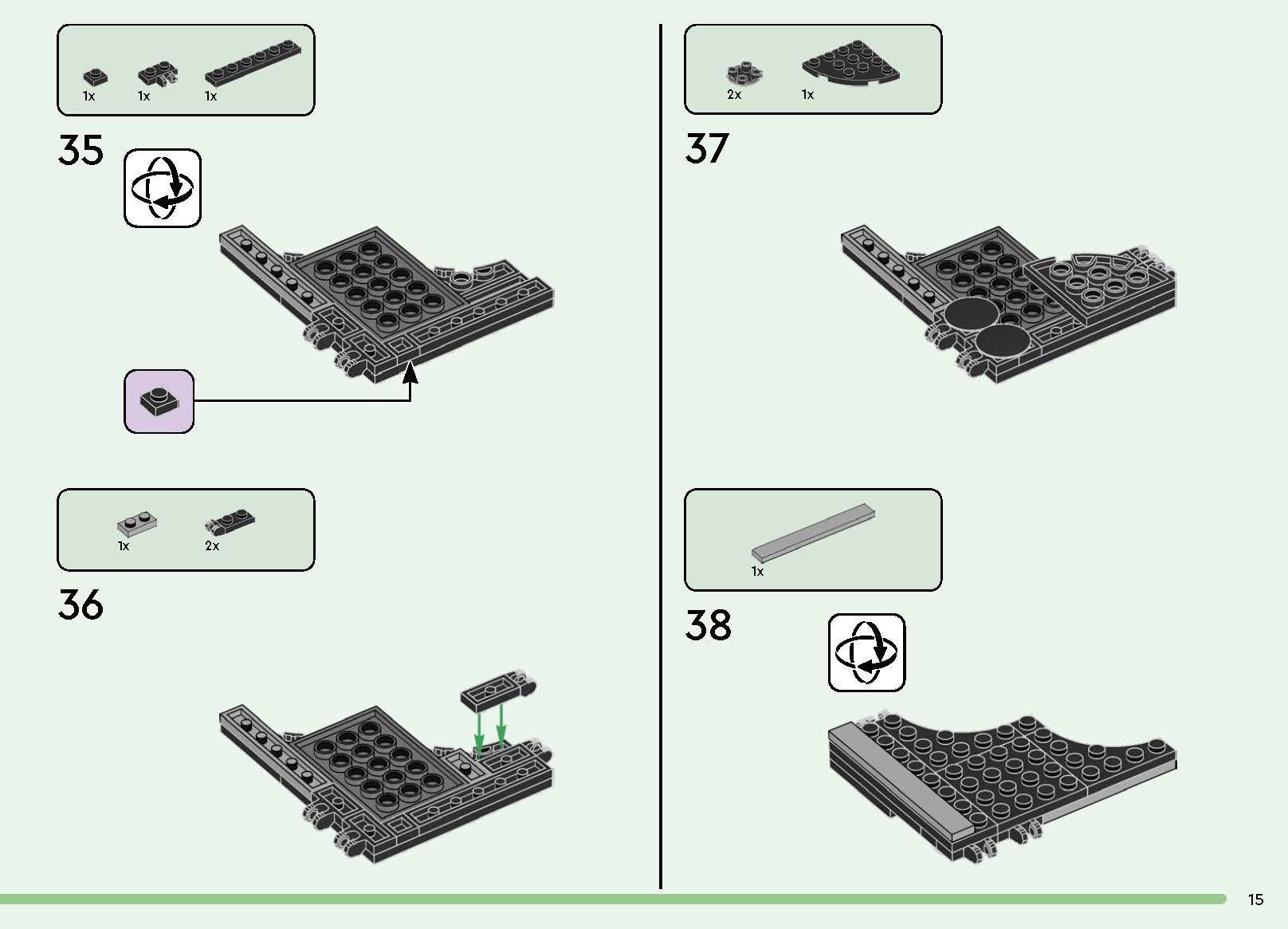 1x 1x 1x

35

1x 2x

36

2x 1x

37

1x

38

15