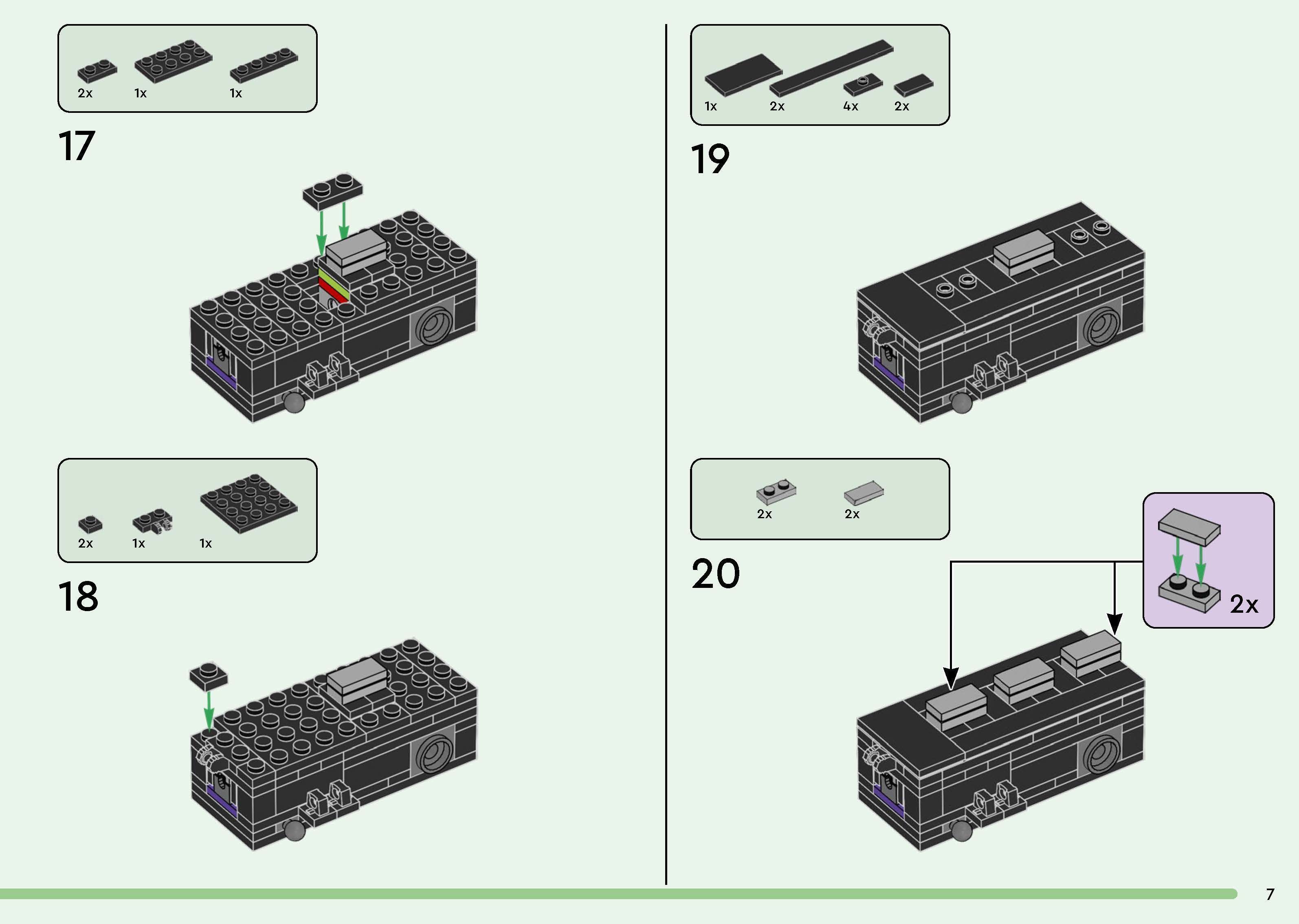 2x 1x 1x

17

2x 1x 1x

18

1x 2x 4x 2x

19

2x 2x

20

2x

7