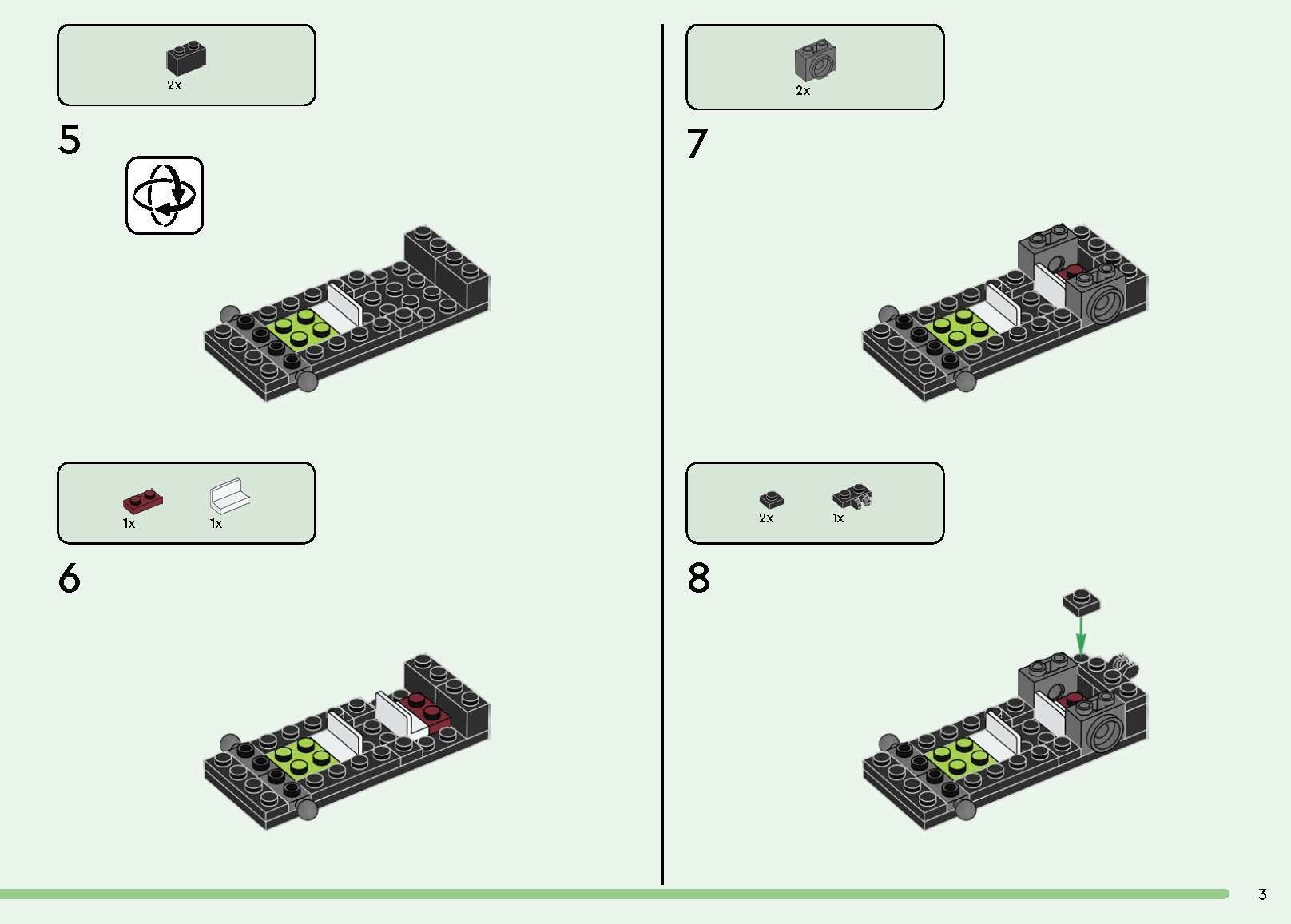 2x

5

1x 1x

6

2x

7

2x 1x

8

3