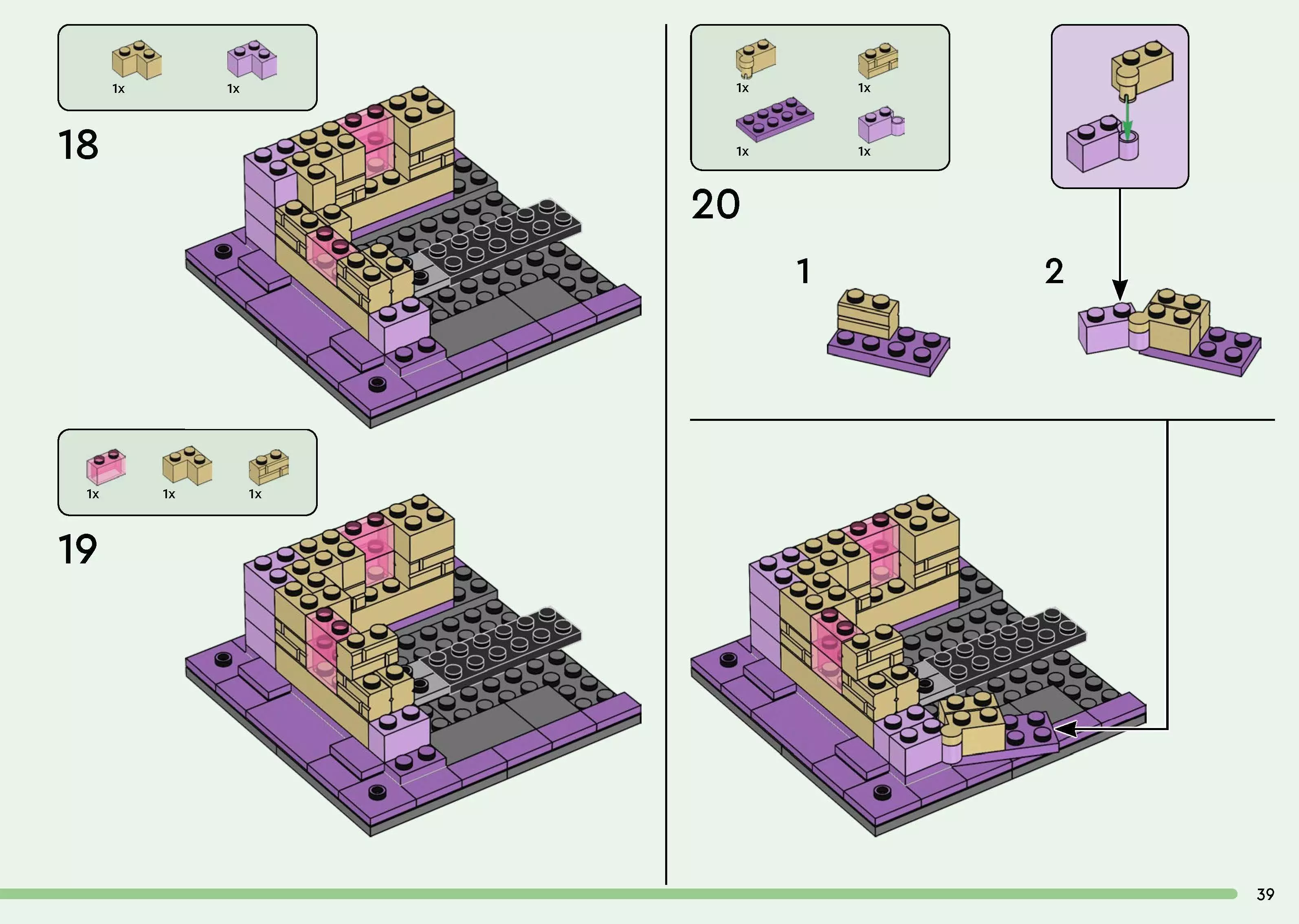 1x 1x

18

1x 1x 1x

19

1x 1x
1x 1x

20

1

2

39