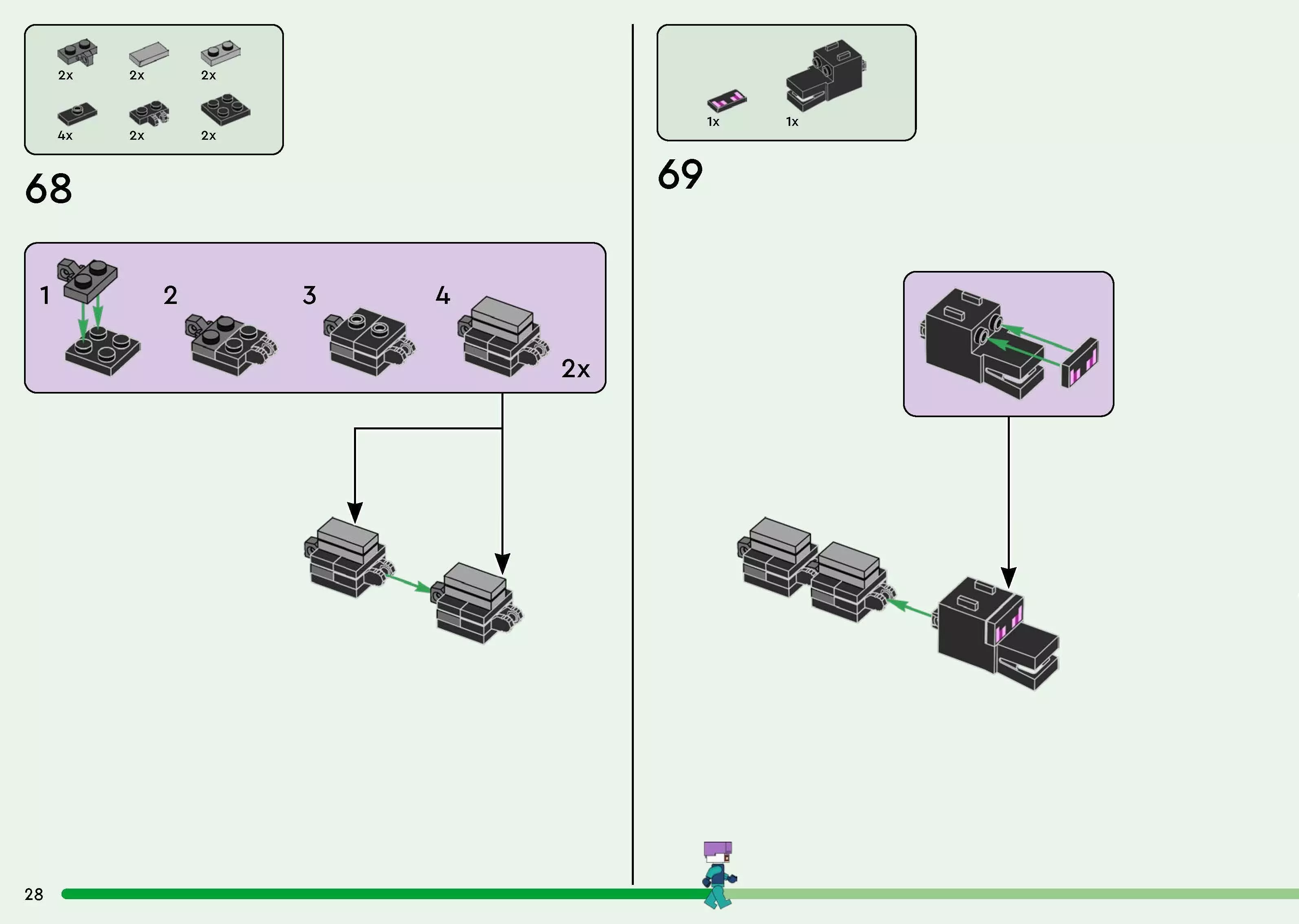 2x 2x 2x
4x 2x 2x

68

1 2 3 4
2x

1x 1x

69

28