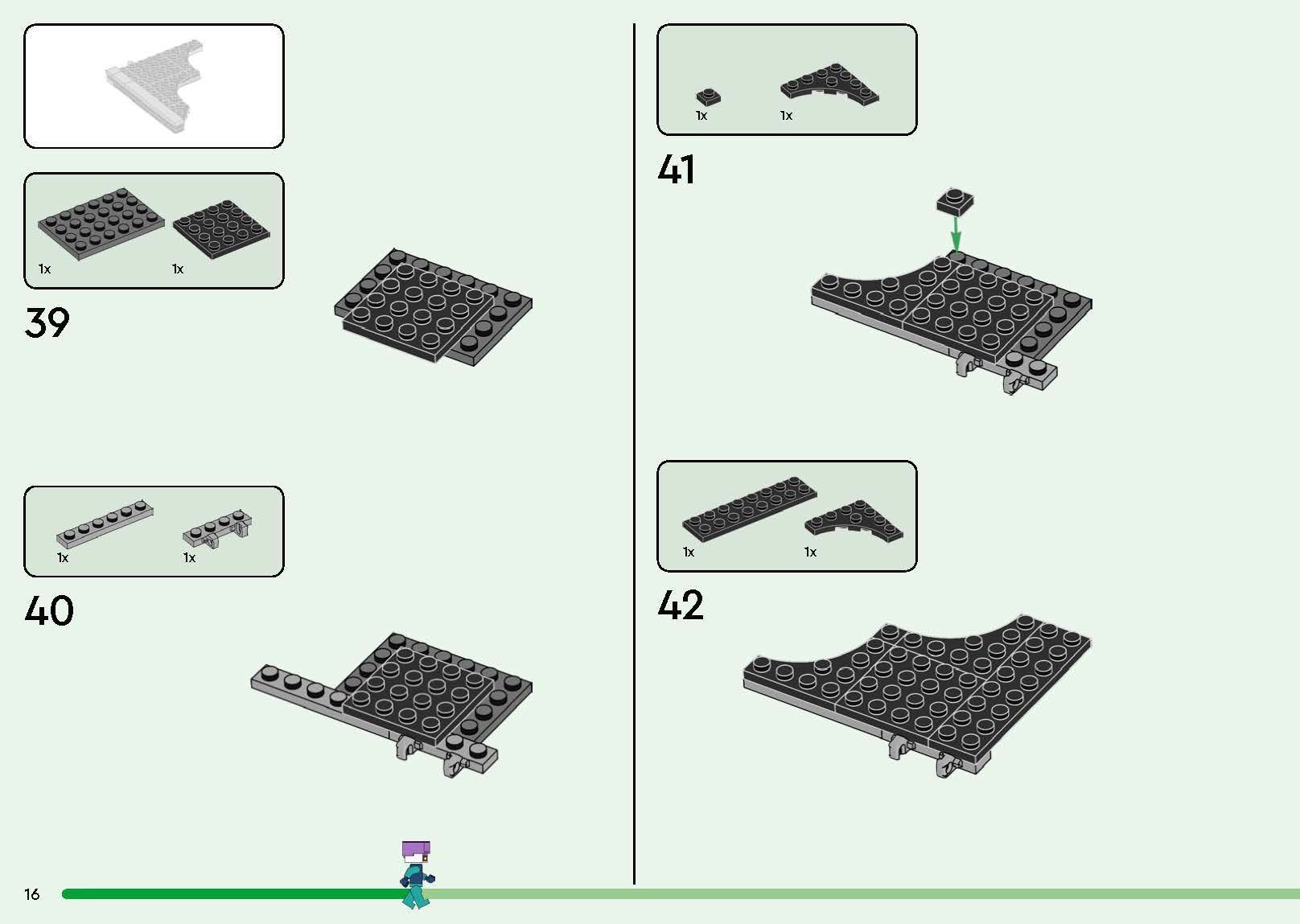 1x 1x

39

1x 1x

40

1x 1x

41

1x 1x

42

16