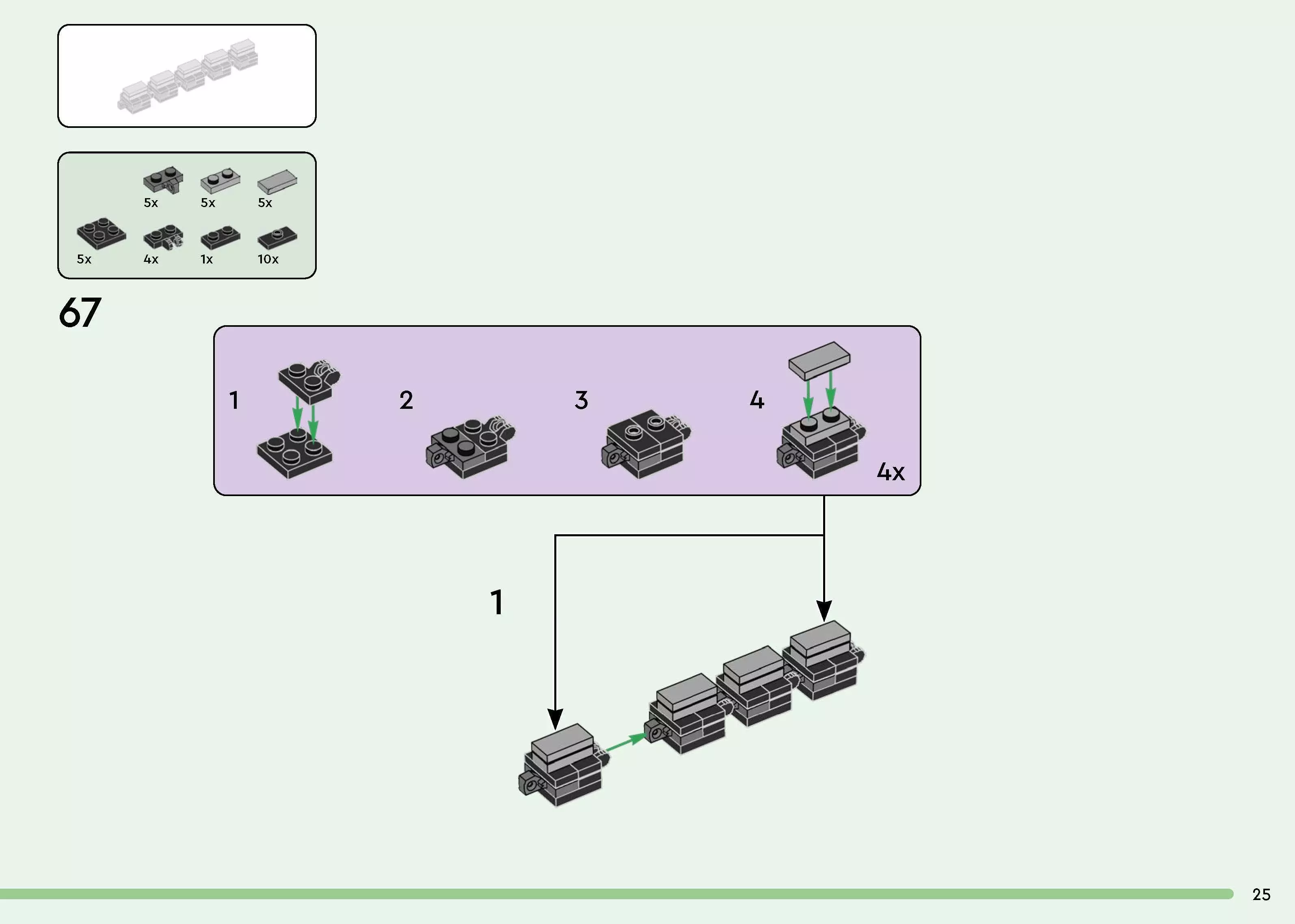 5x
5x
5x
5x
4x
1x
10x

67

1
2
3
4
4x

1

25