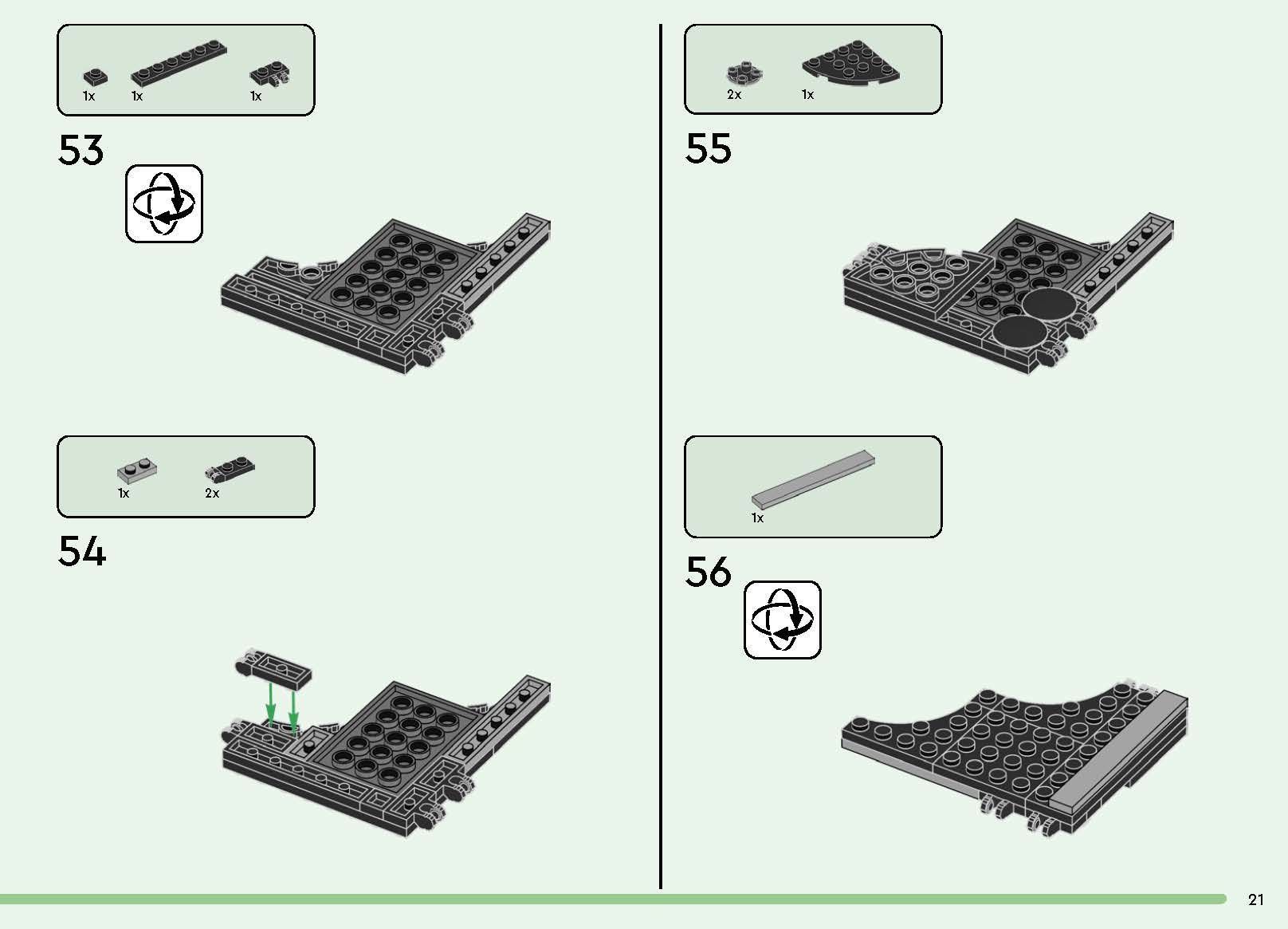 1x 1x 1x

53

1x 2x

54

2x 1x

55

1x

56

21