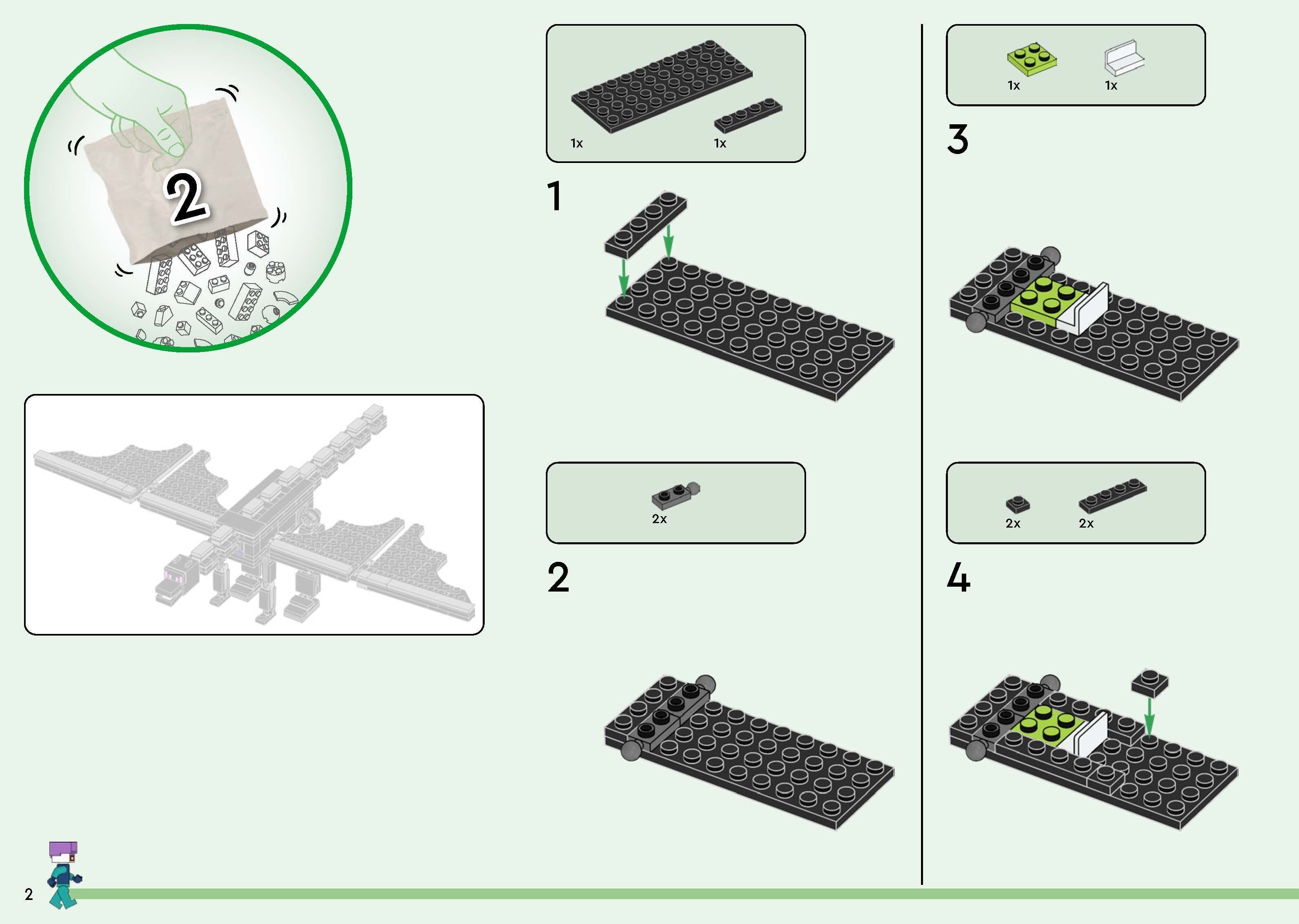 2

1x

1x

1

2x

2

1x

1x

3

2x

2x

4

2