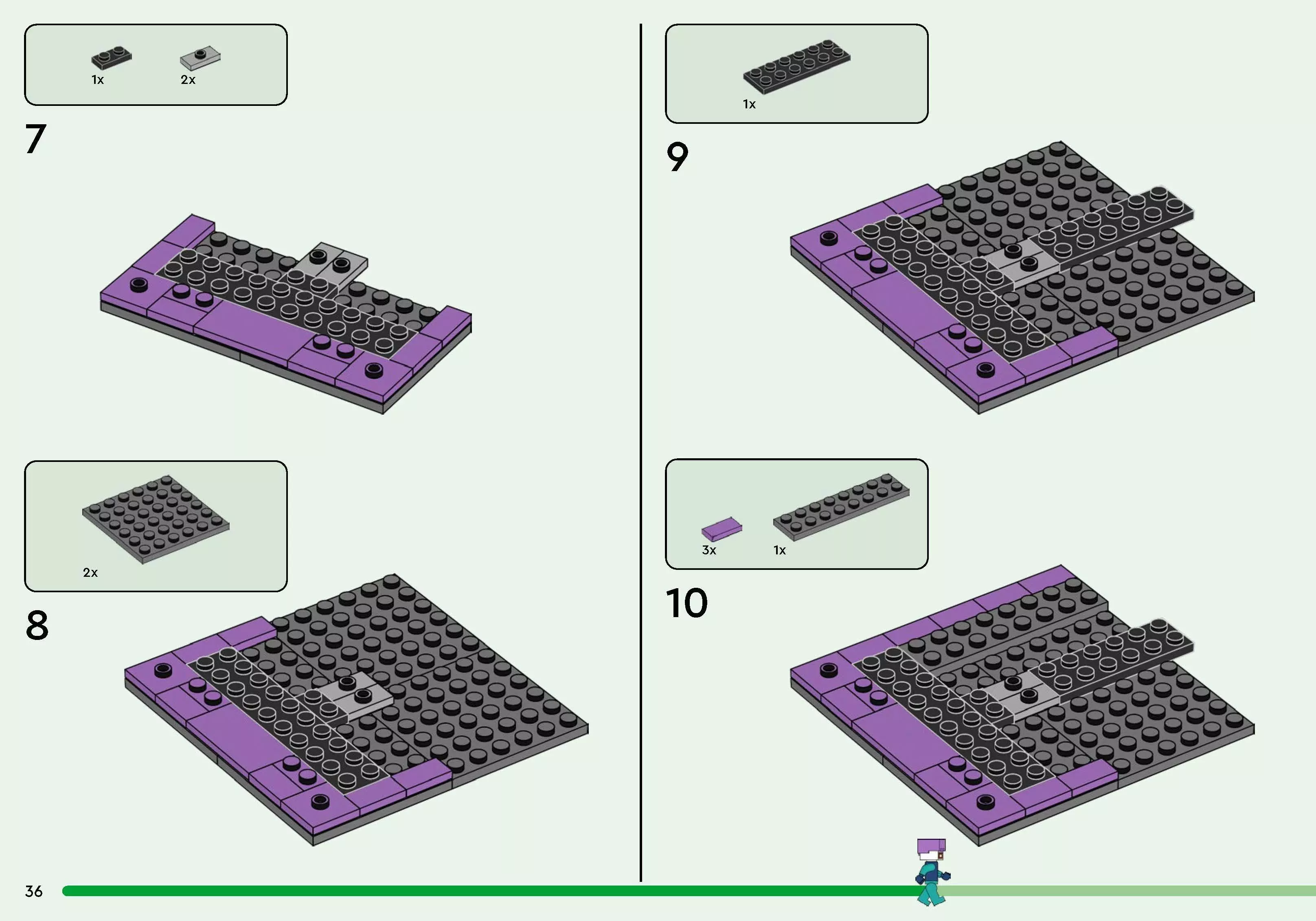 1x 2x

7

2x

8

1x

9

3x 1x

10

36