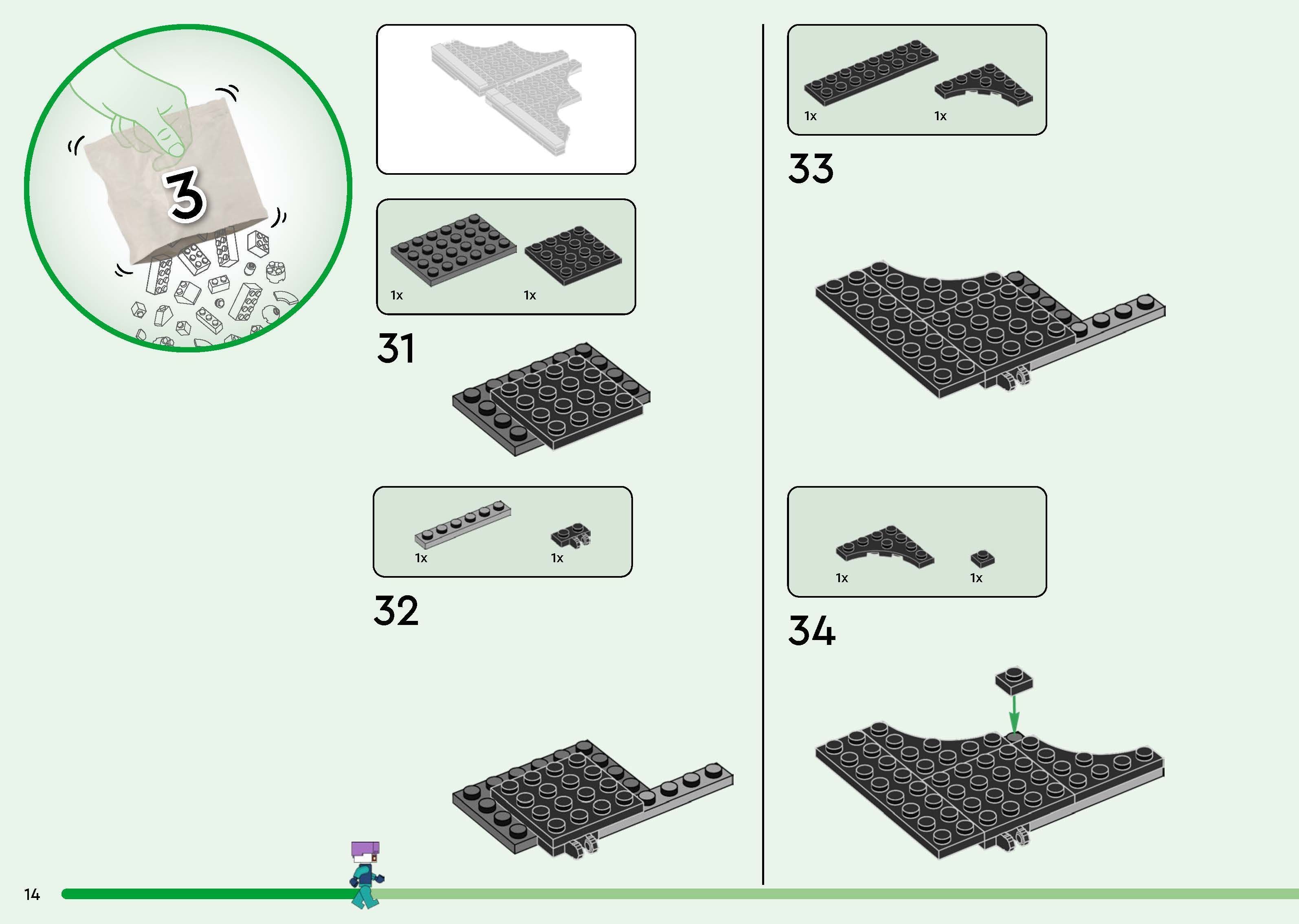 3

1x

1x

31

1x

1x

32

1x

1x

33

1x

1x

34

14