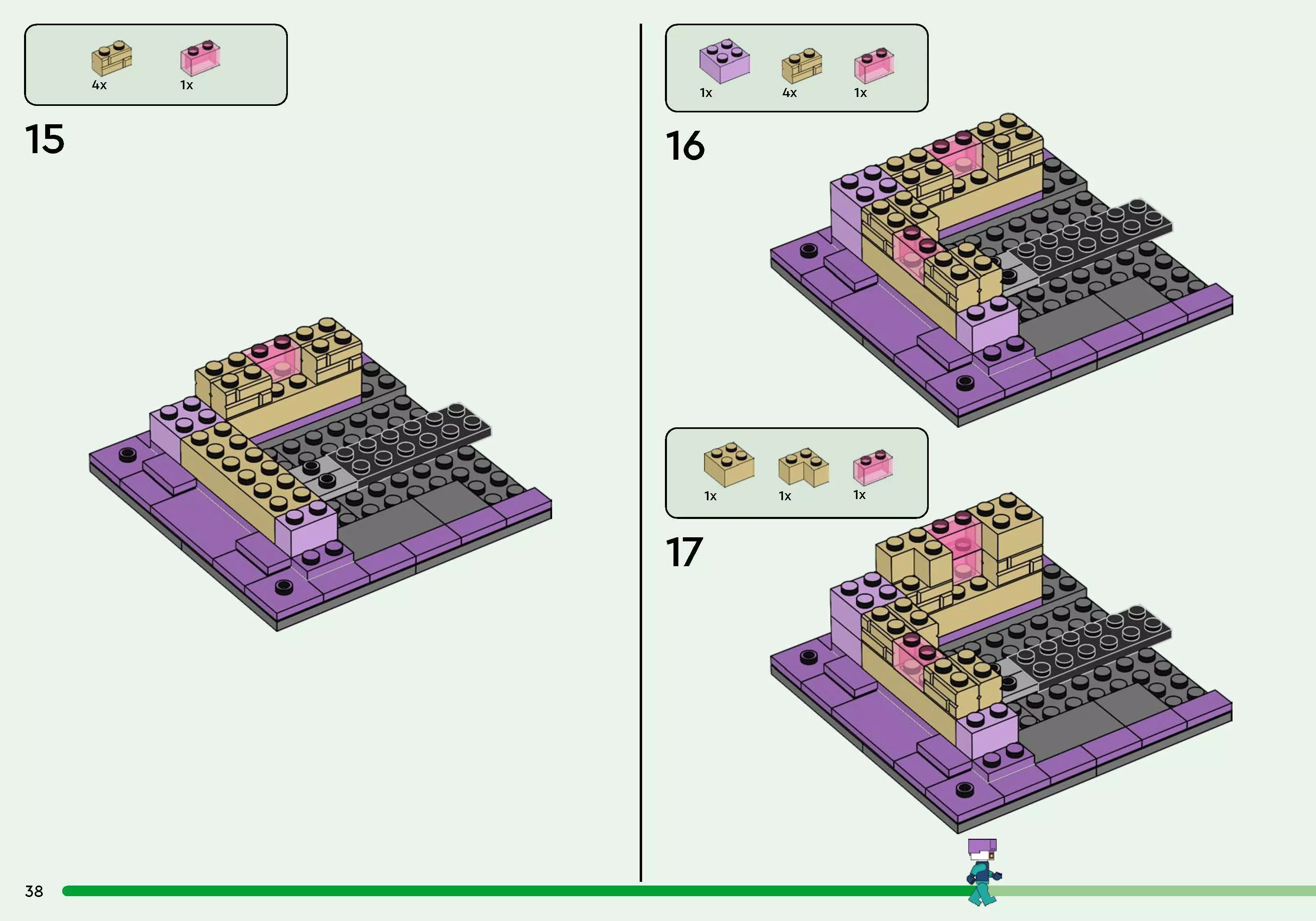 4x 1x

15

1x 4x 1x

16

1x 1x 1x

17

38