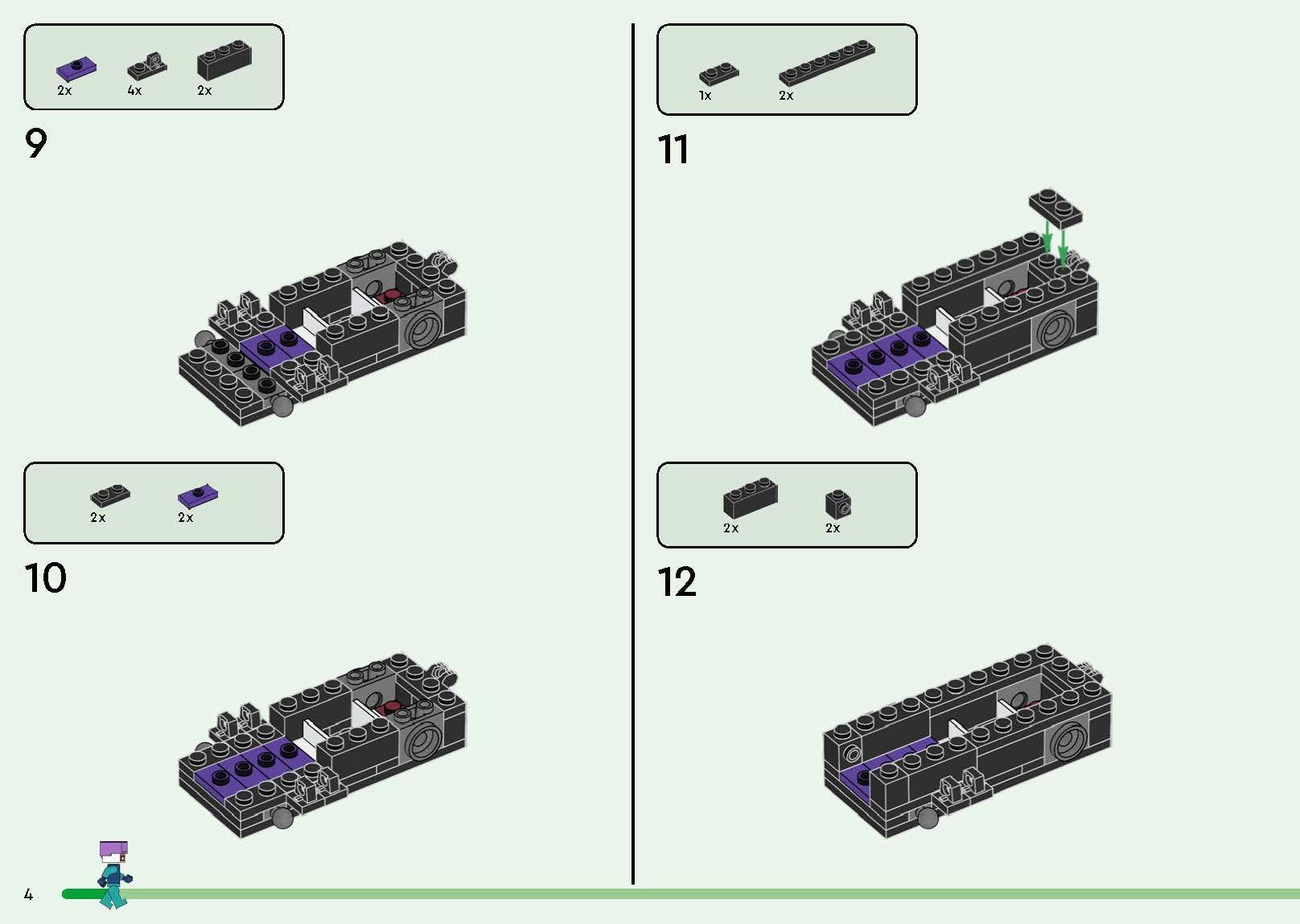 2x 4x 2x

9

2x 2x

10

1x 2x

11

2x 2x

12

4