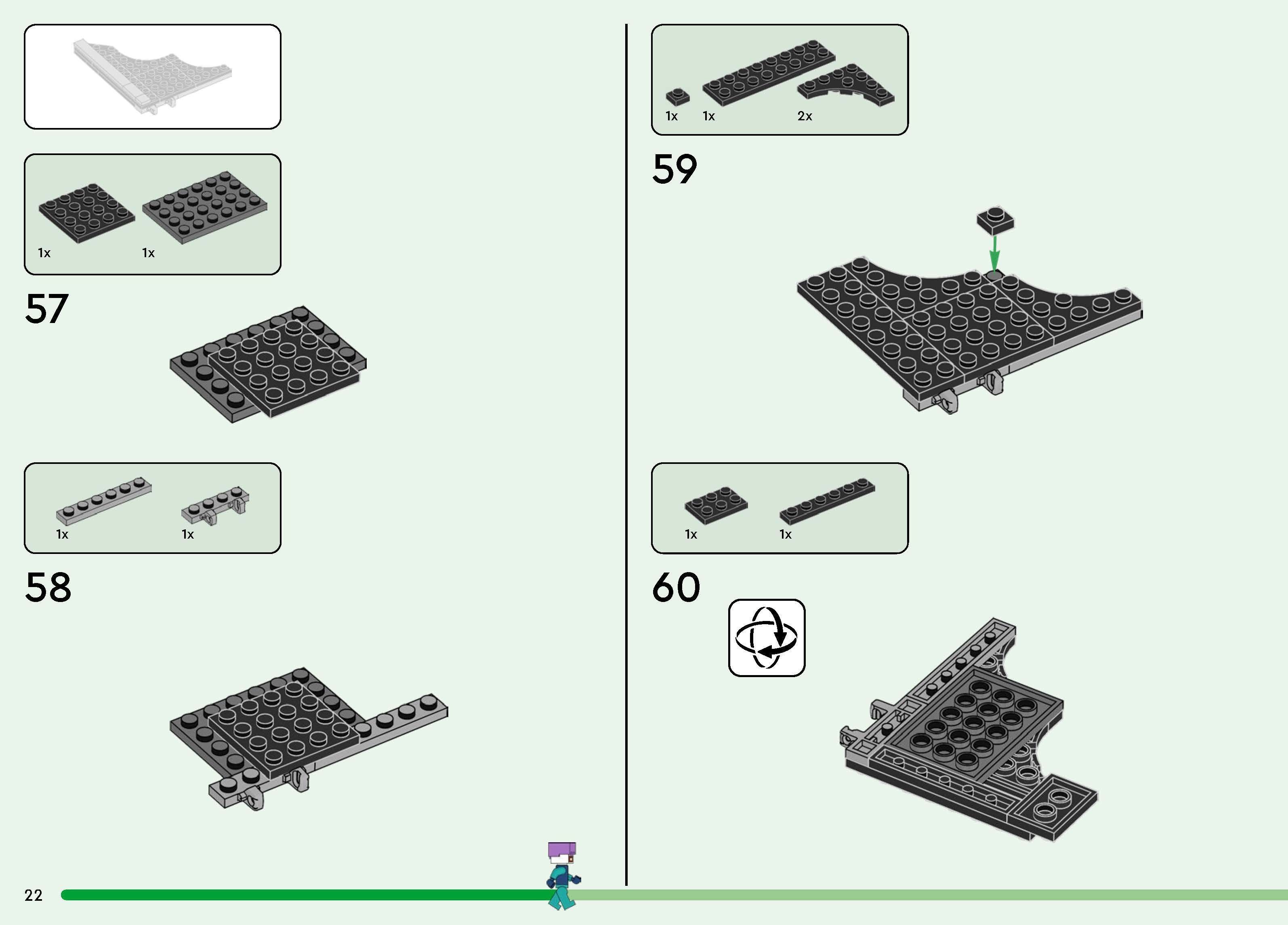 1x 1x

57

1x 1x

58

1x 1x 2x

59

1x 1x

60

22