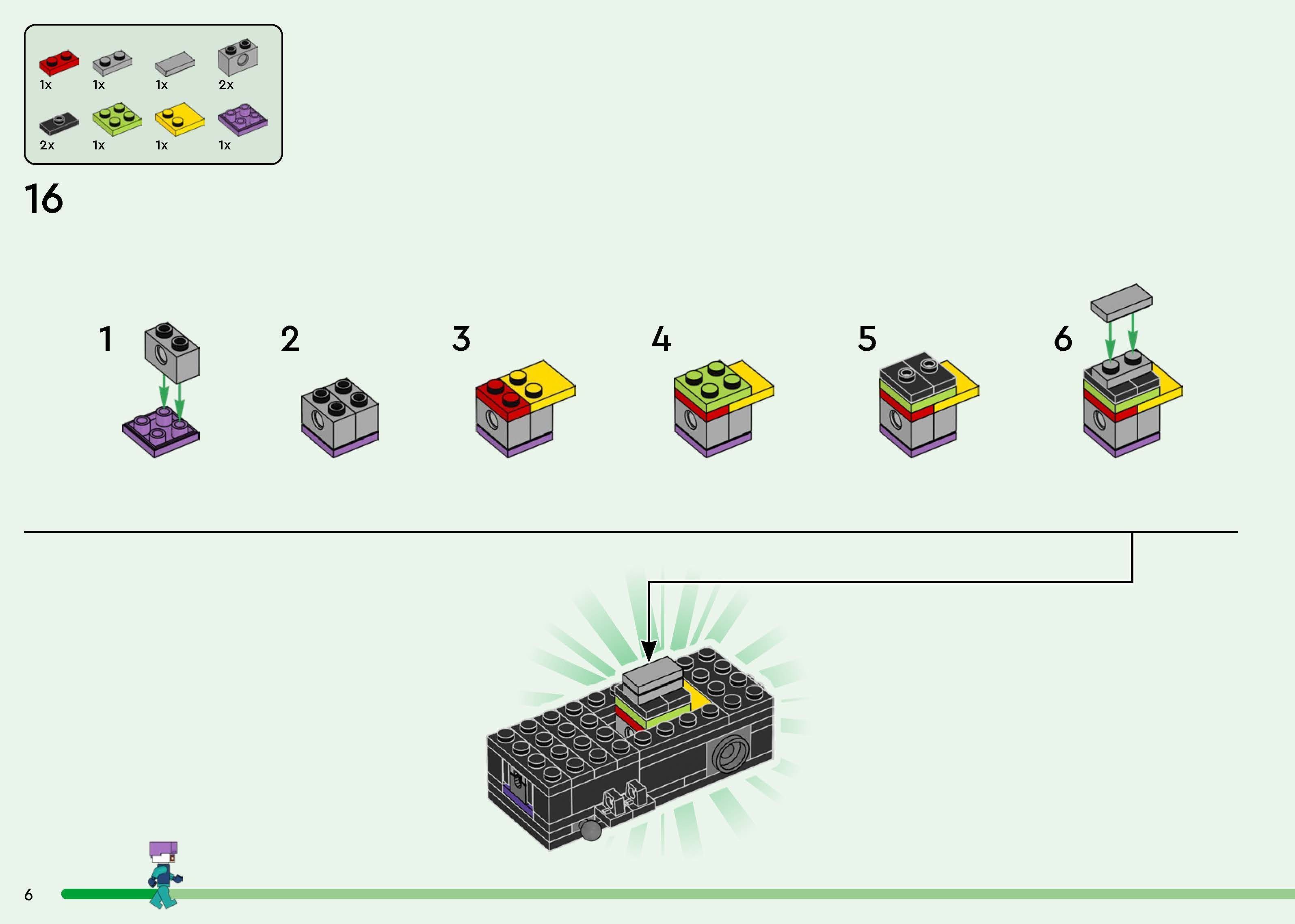 1x 1x 1x 2x
2x 1x 1x 1x

16

1

2

3

4

5

6

6