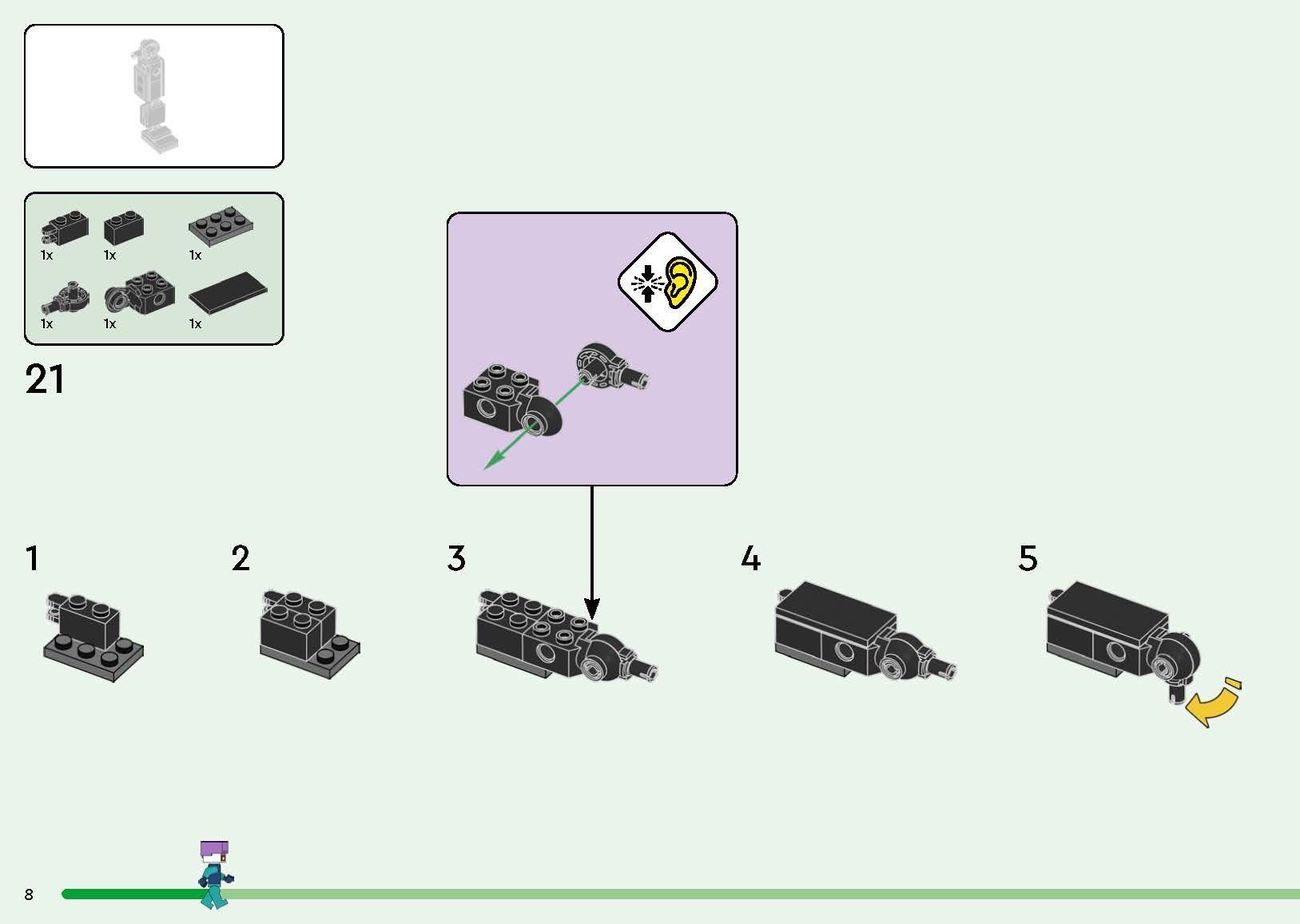 1x 1x 1x
1x 1x 1x

21

1

2

3

4

5

8