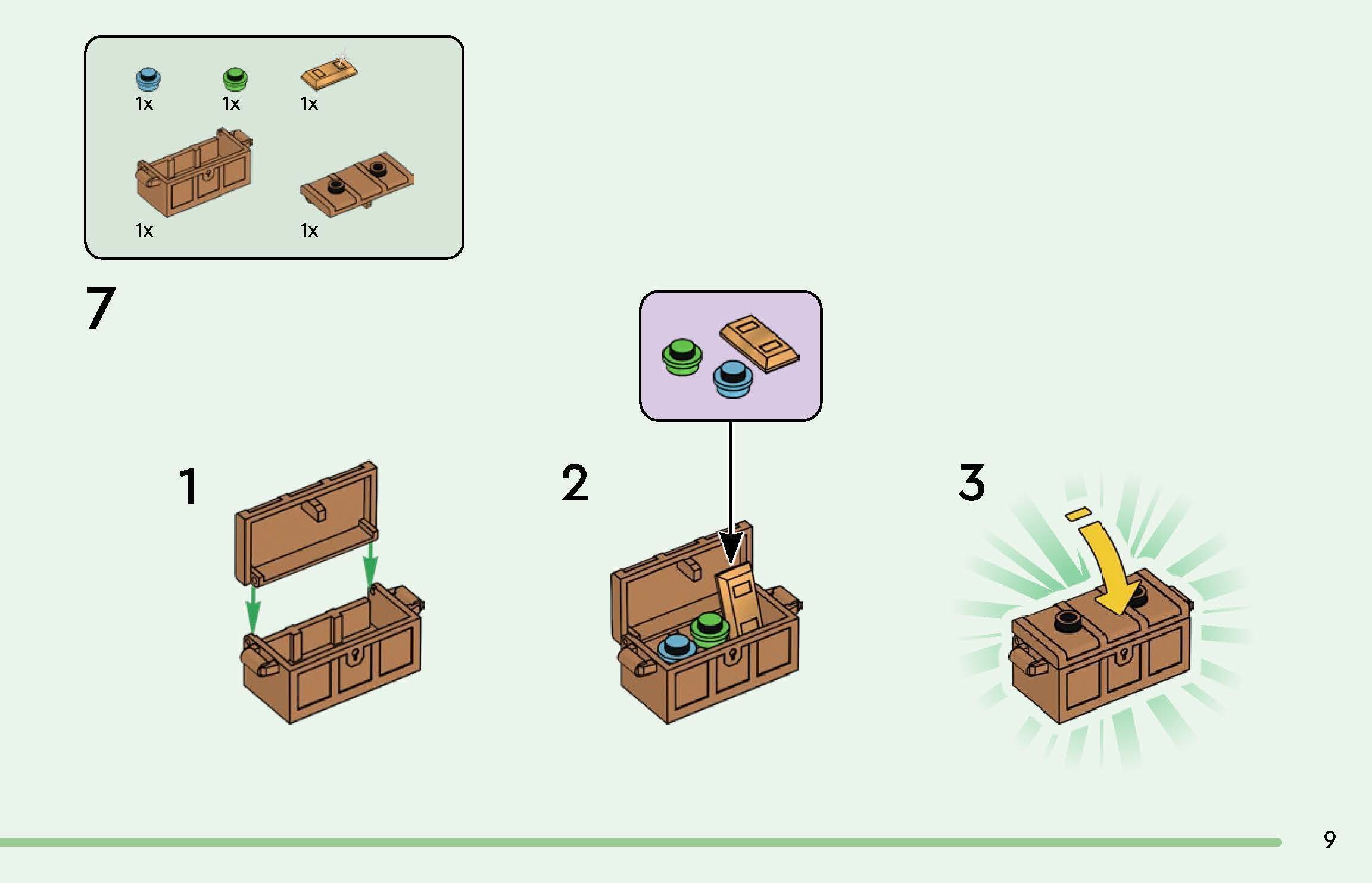 1x 1x 1x

1x 1x

7

1

2

3

9