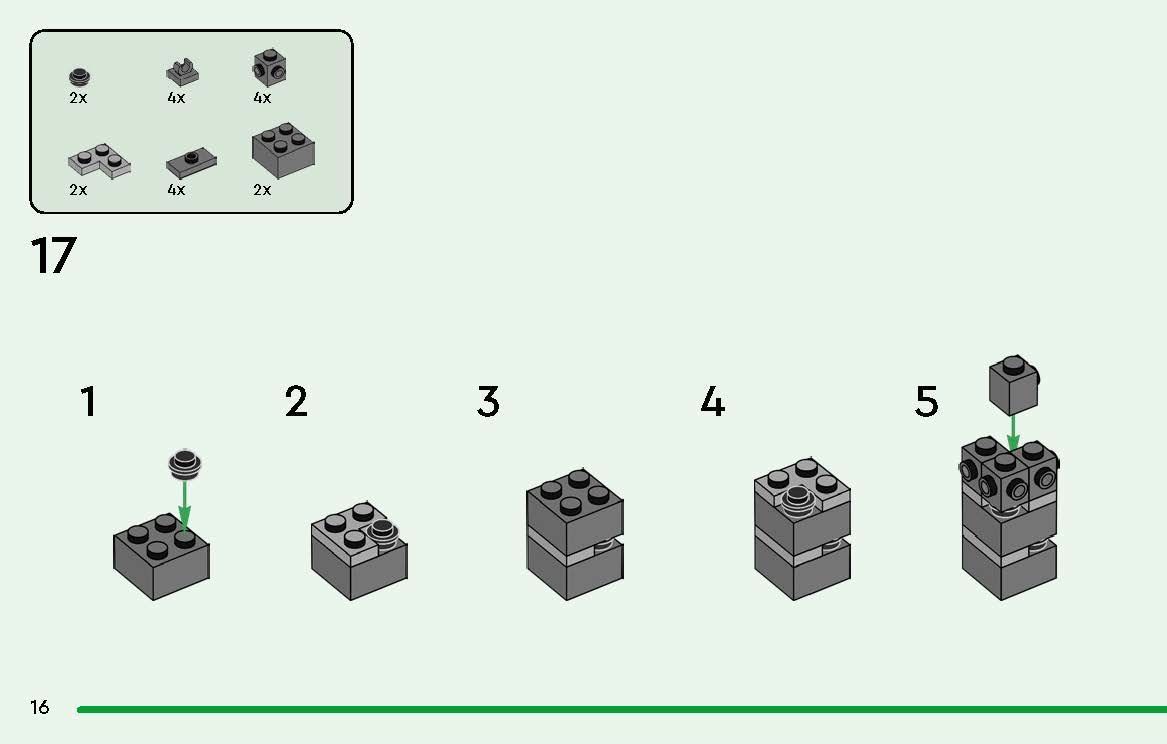 2x 4x 4x

2x 4x 2x

17

1

2

3

4

5

16