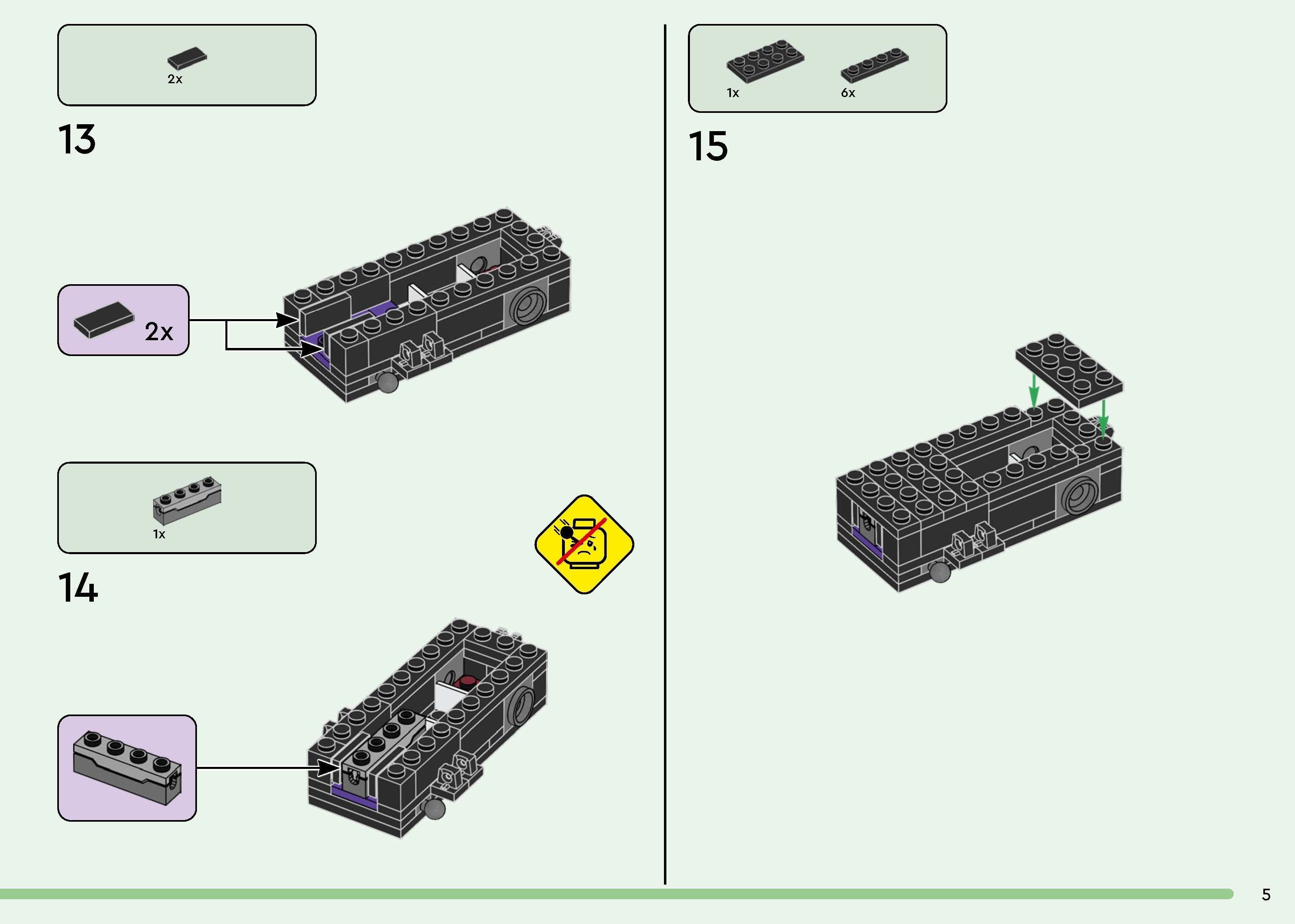 2x

13

2x

1x

14

1x

6x

15

5