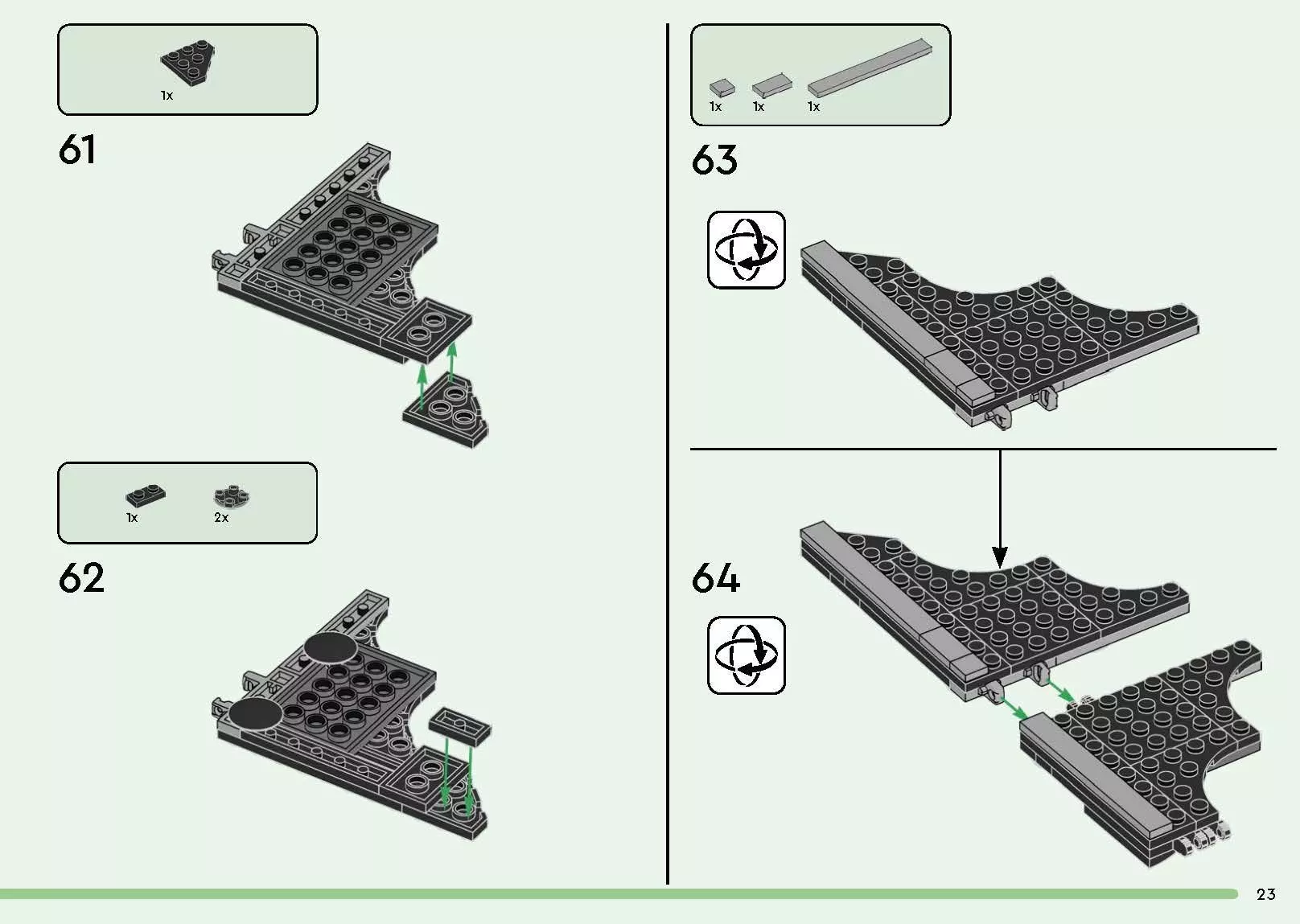 1x

61

1x 2x

62

1x 1x 1x

63

64

23