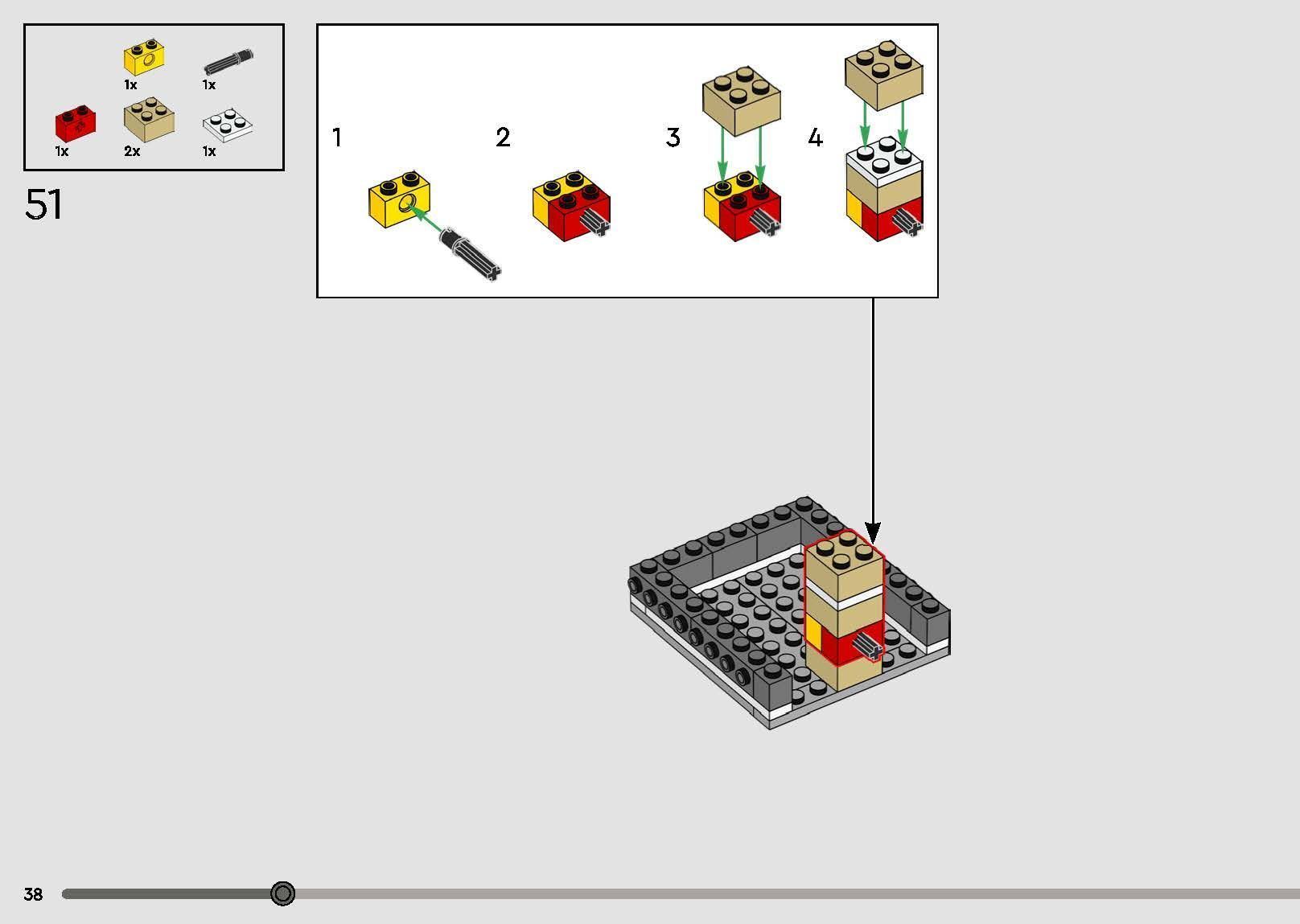 1x
1x
1x
2x
1x

51

1
2
3
4

38