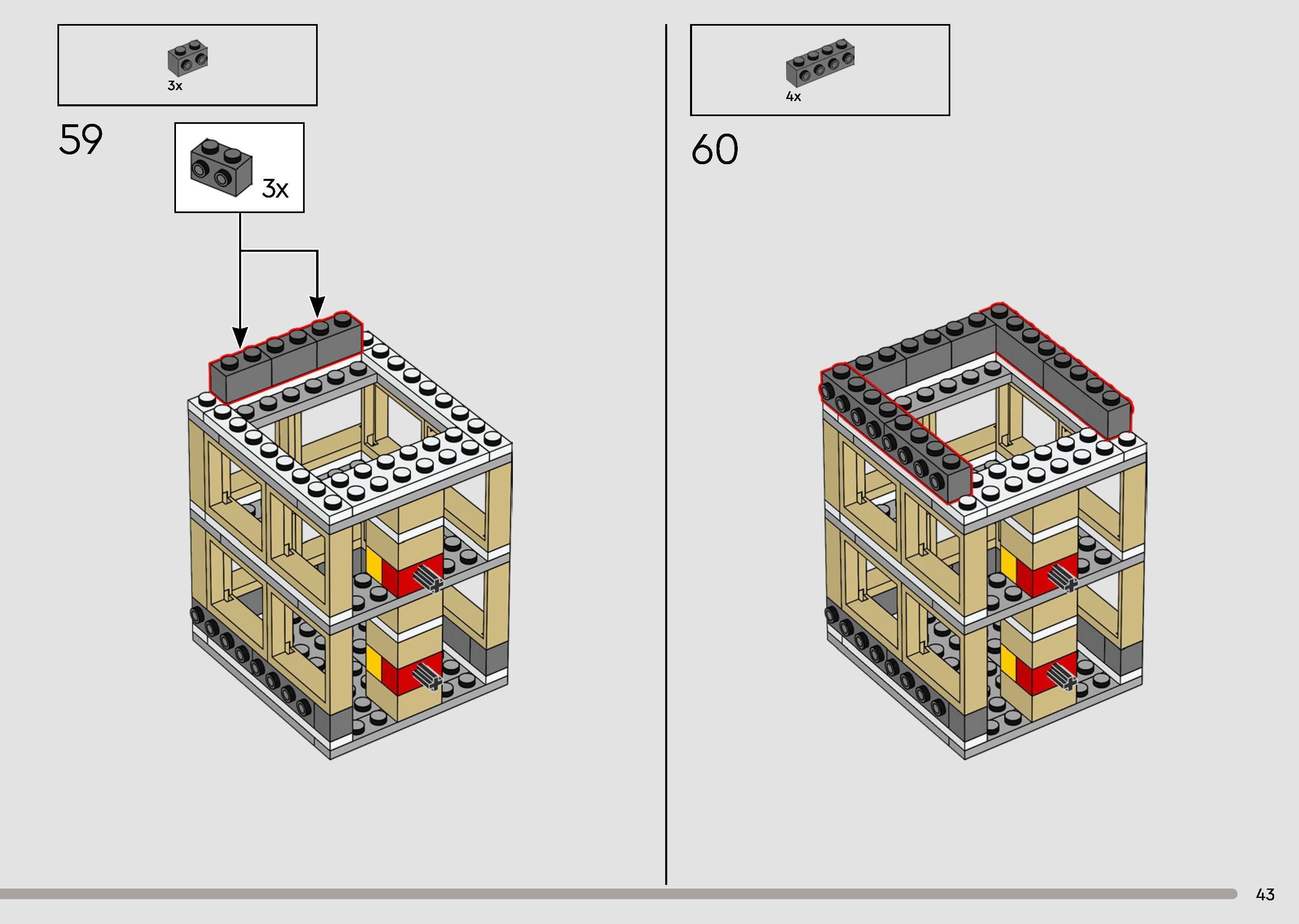 3x

59

3x

4x

60

43