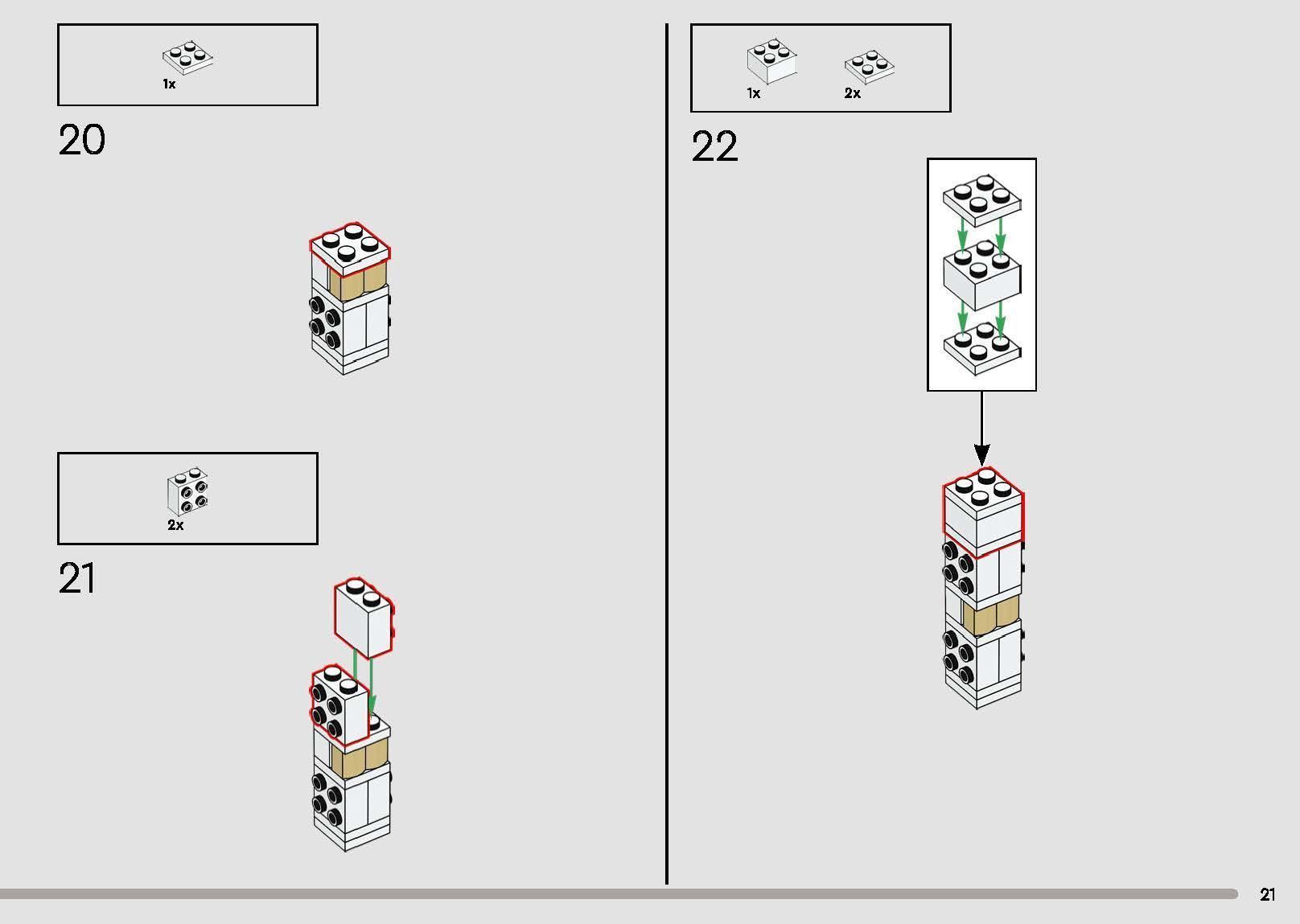 1x

20

2x

21

1x

2x

22

21