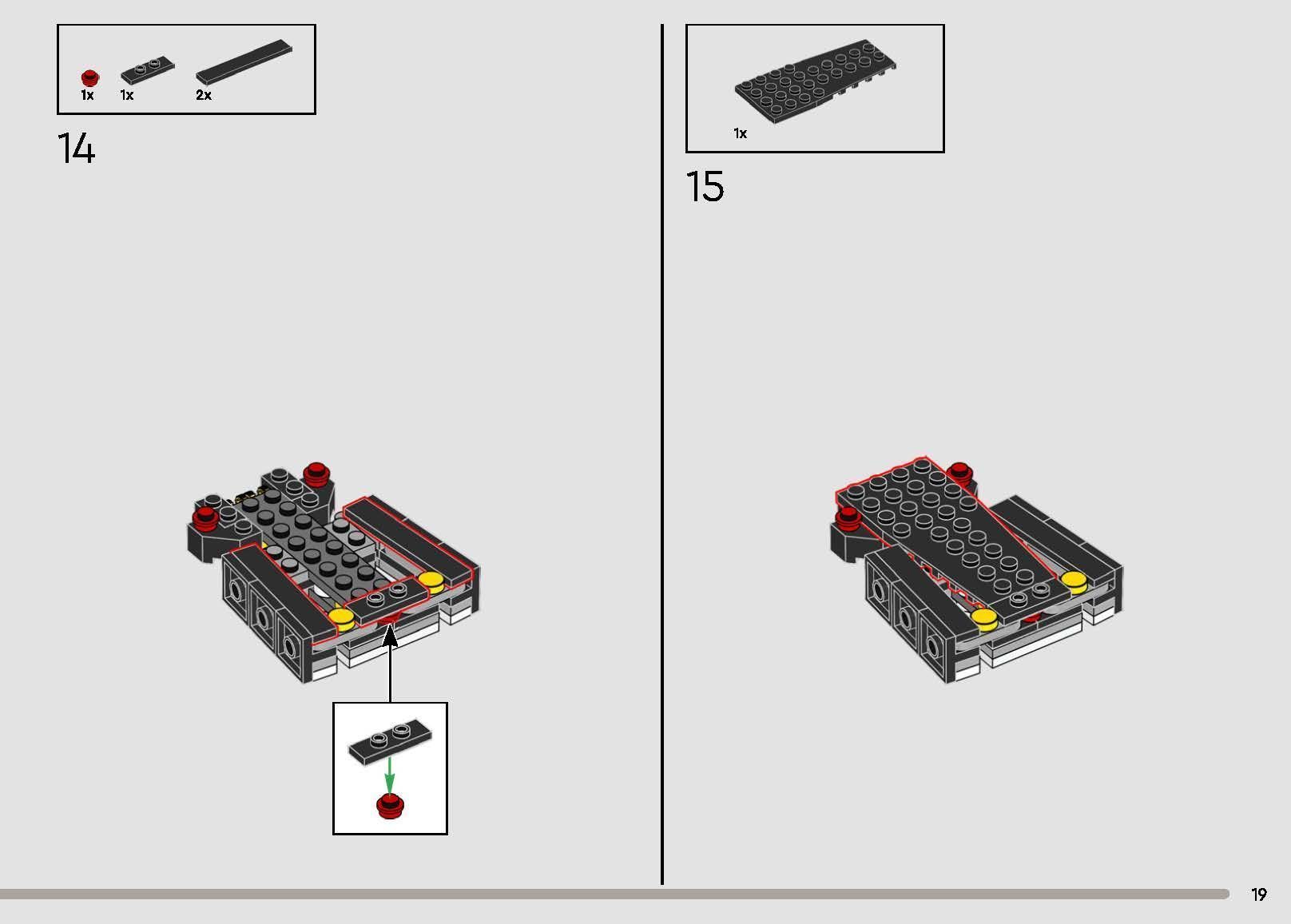 1x 1x 2x

14

1x

15

19