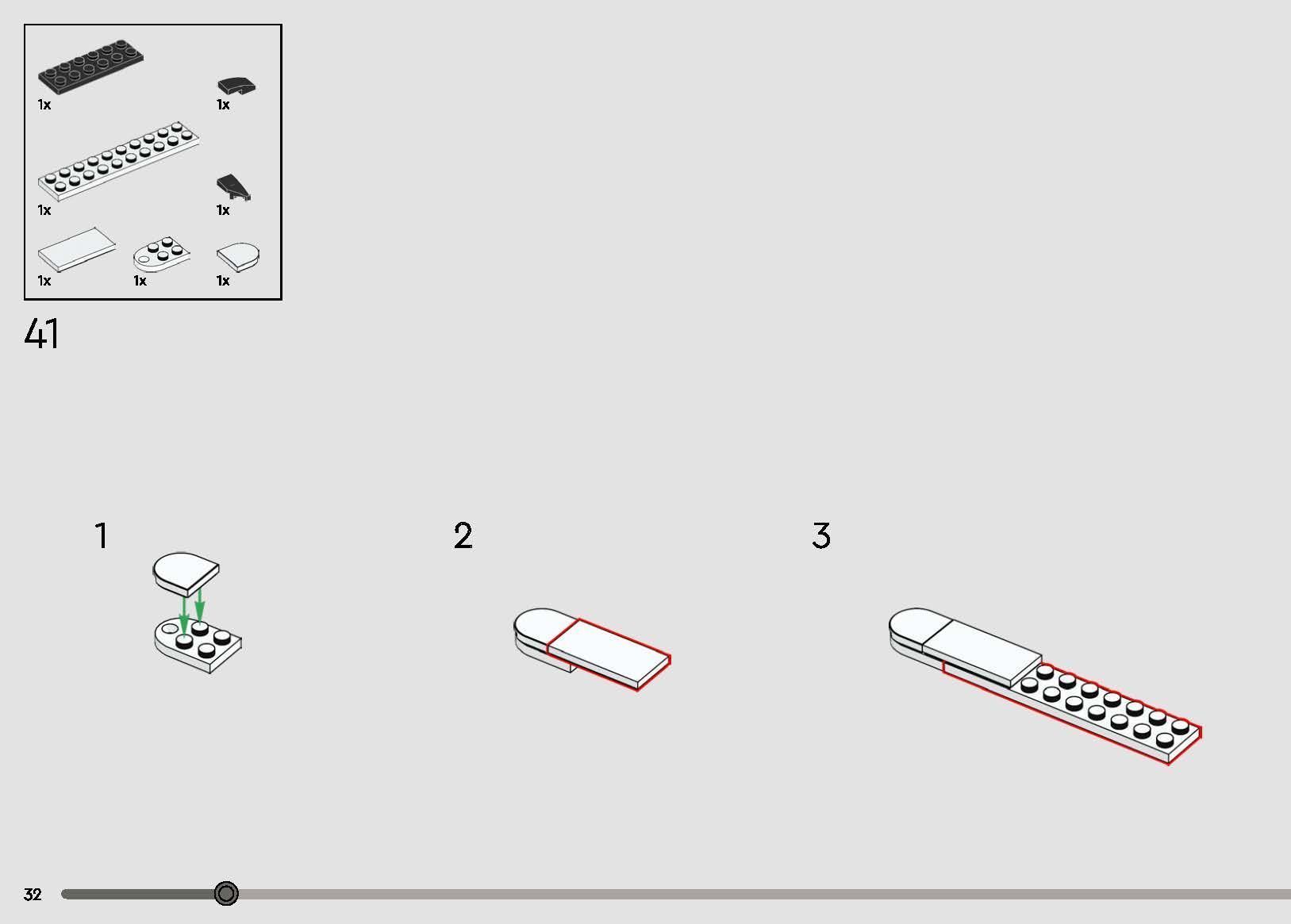 1x
1x
1x
1x
1x
1x
1x

41

1

2

3

32