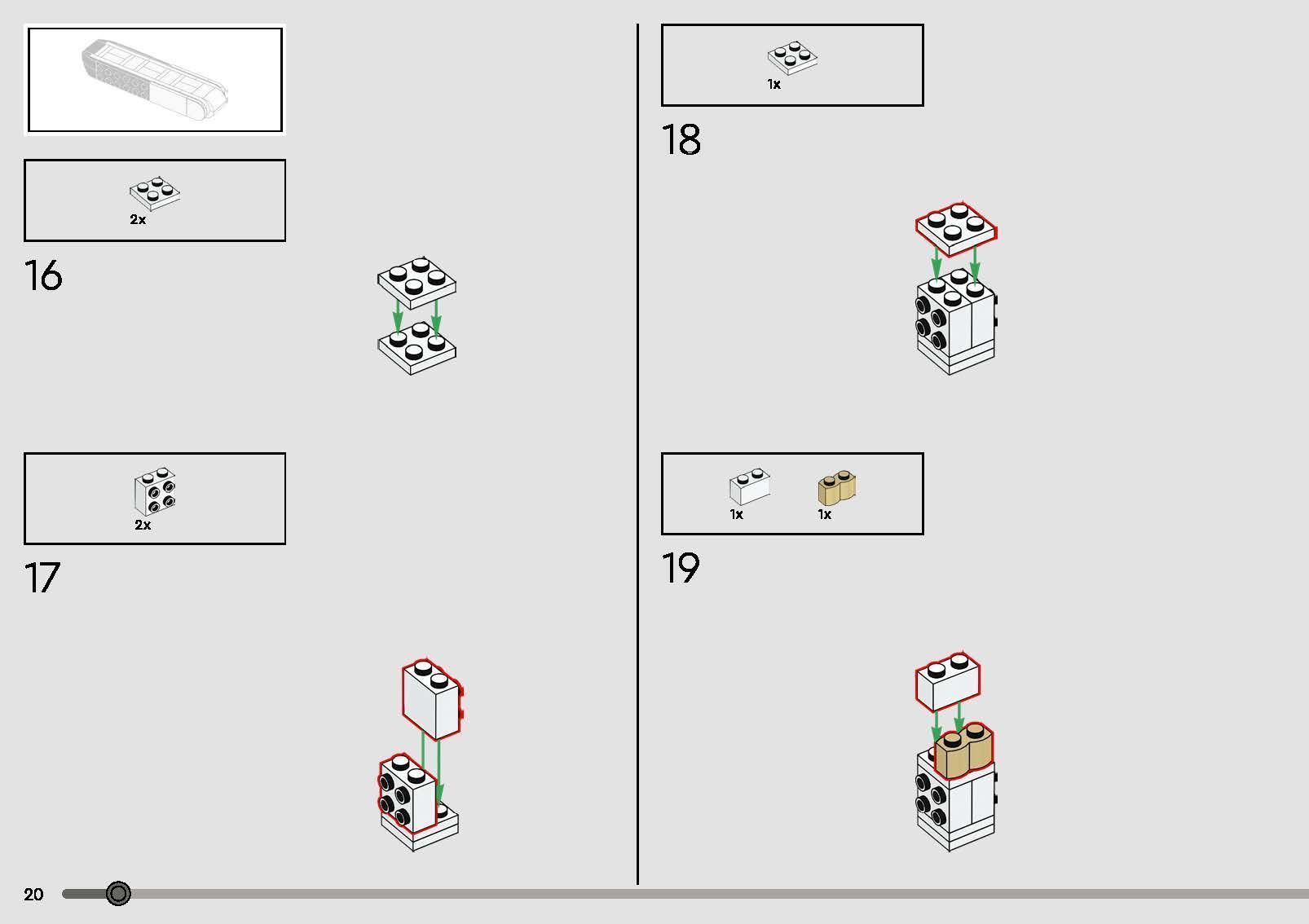 2x

16

2x

17

1x

18

1x

1x

19

20