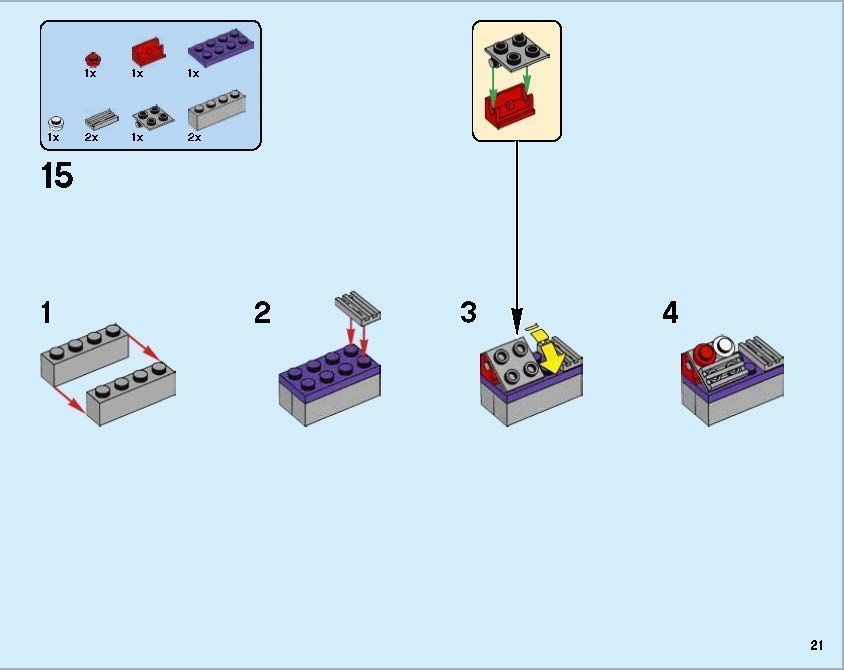 1x 1x 1x
1x 2x 1x 2x

15

1

2

3

4

21