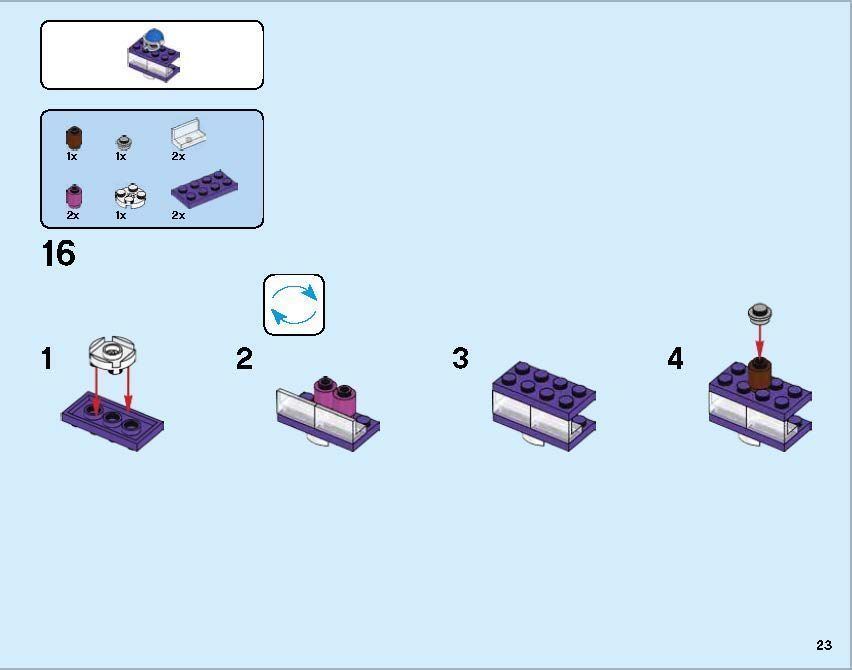 1x 1x 2x

2x 1x 2x

16

1

2

3

4

23