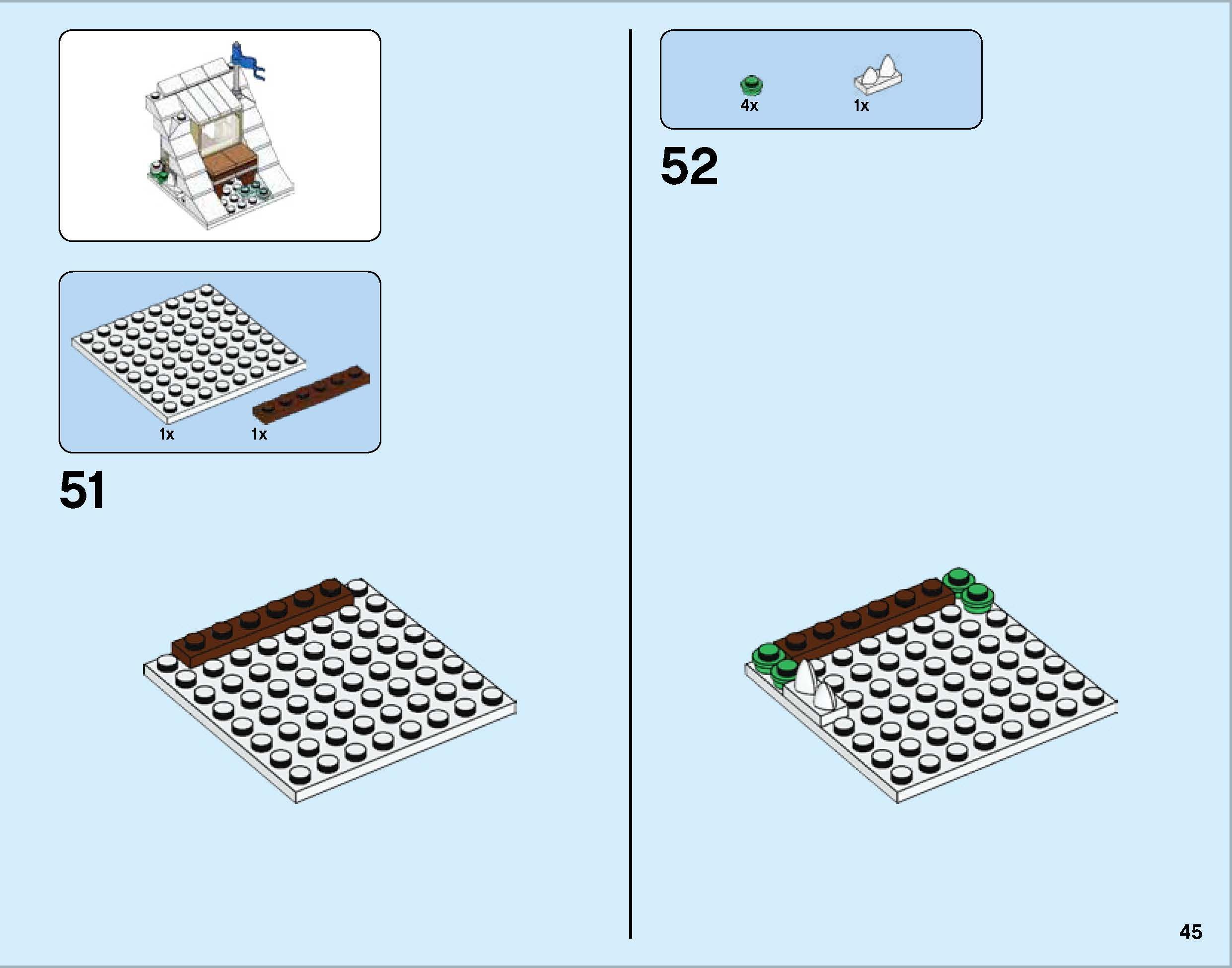 1x

1x

51

4x

1x

52

45