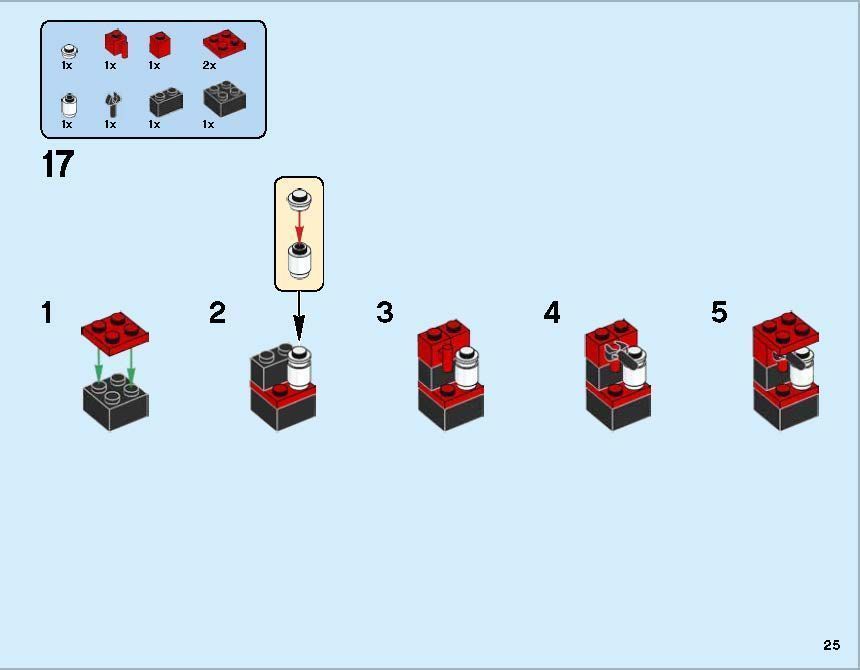 1x 1x 1x 2x

1x 1x 1x 1x

17

1

2

3

4

5

25