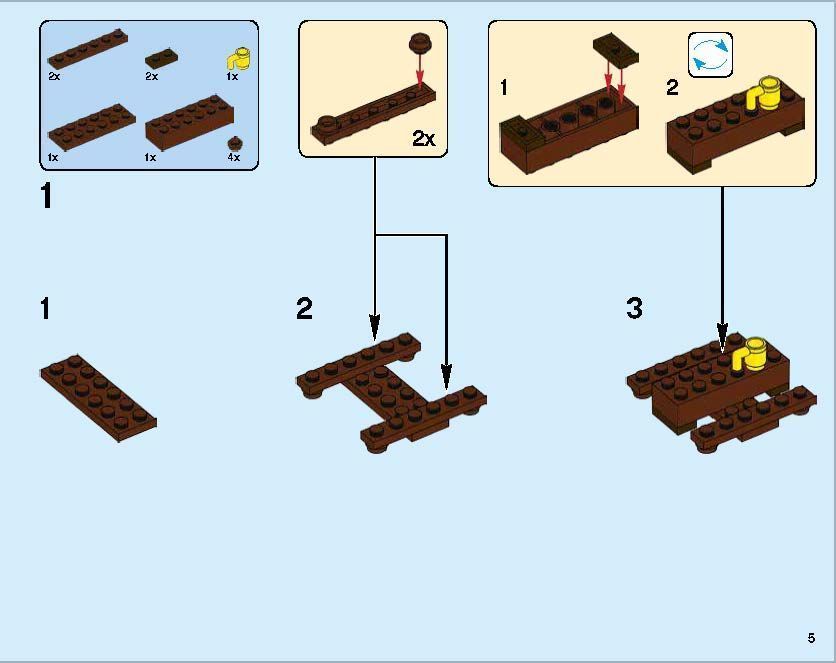 2x
2x
1x
1x
1x
4x

1

2x

1
2

1

2

3

5