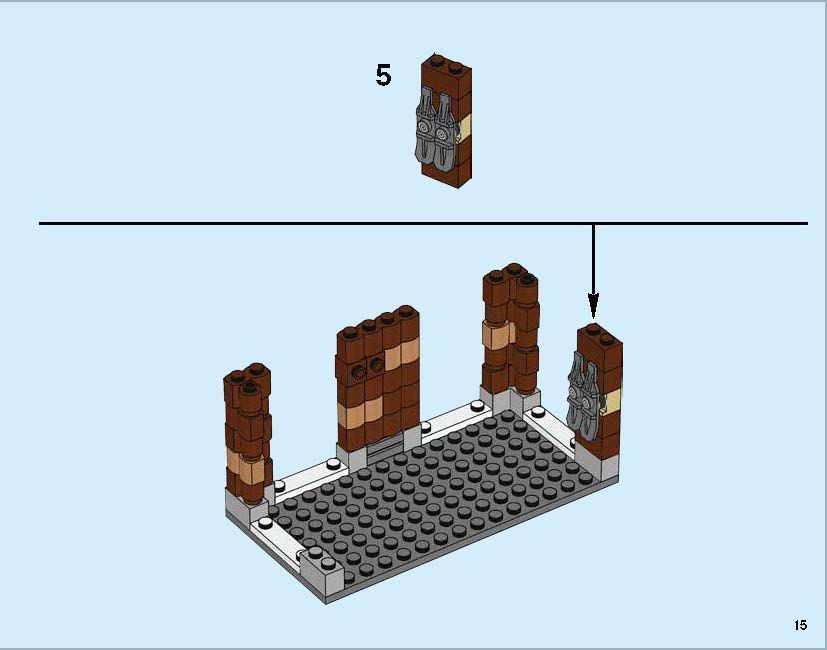 5

15