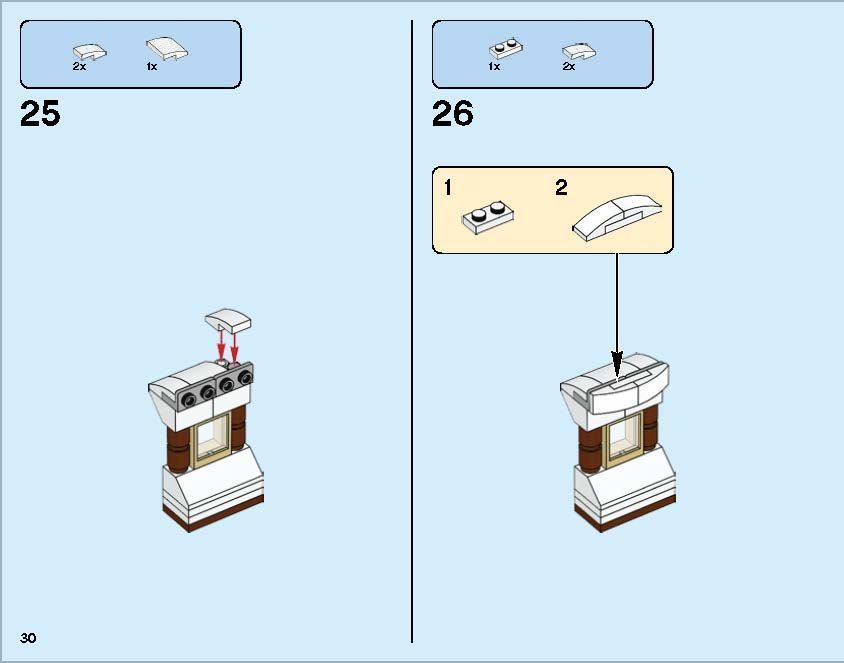 2x 1x

25

1x 2x

26

1 2

30