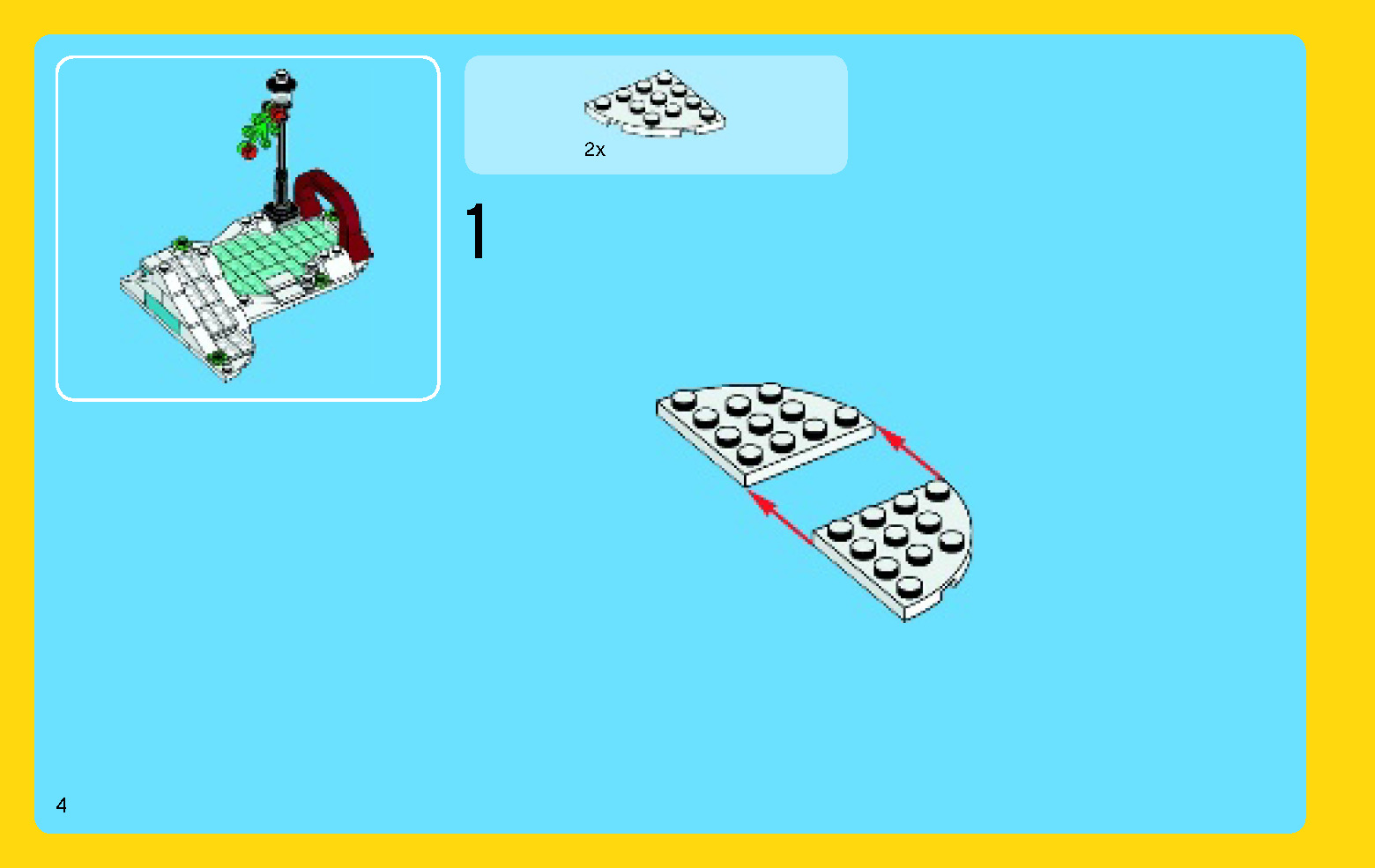 2x

1

4