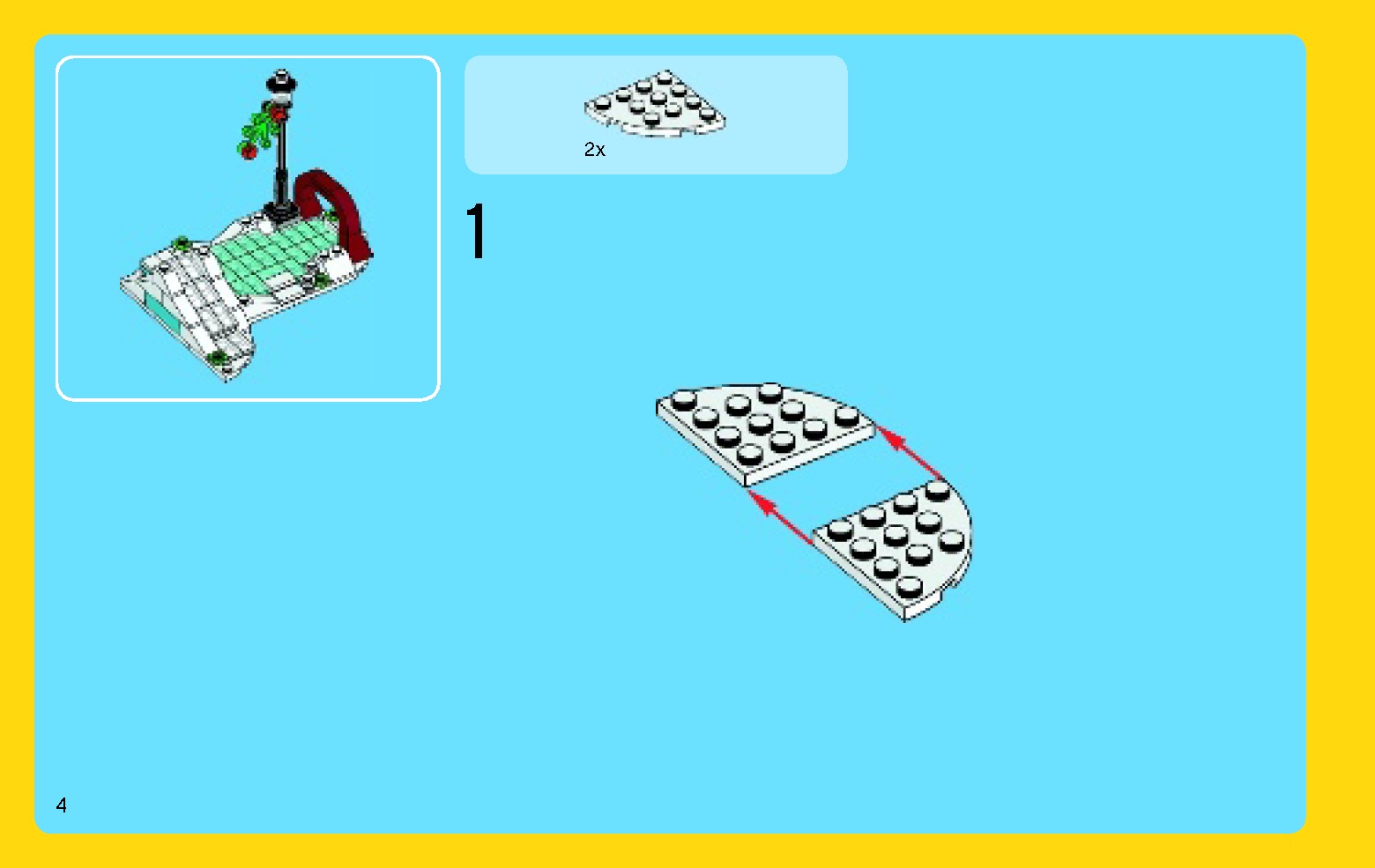 2x

1

4