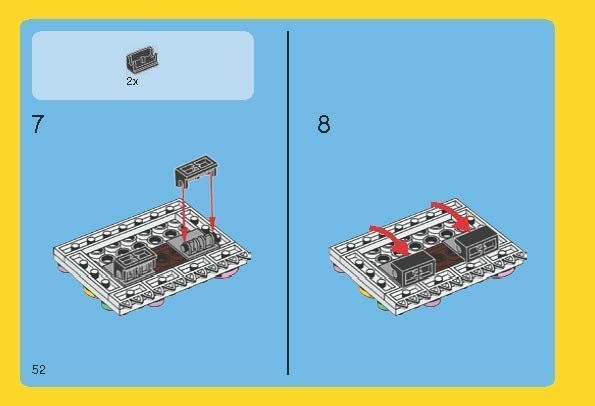 2x

7

8

52