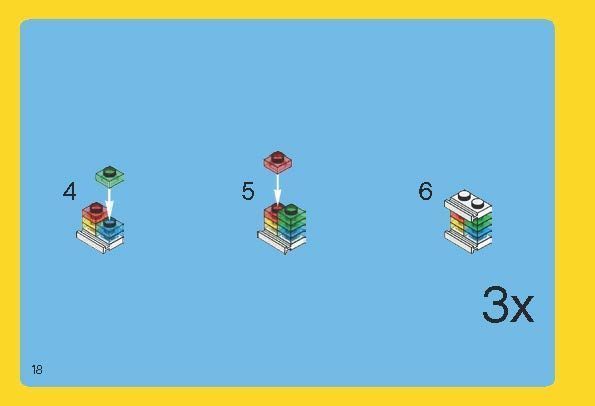 4

5

6

3x

18