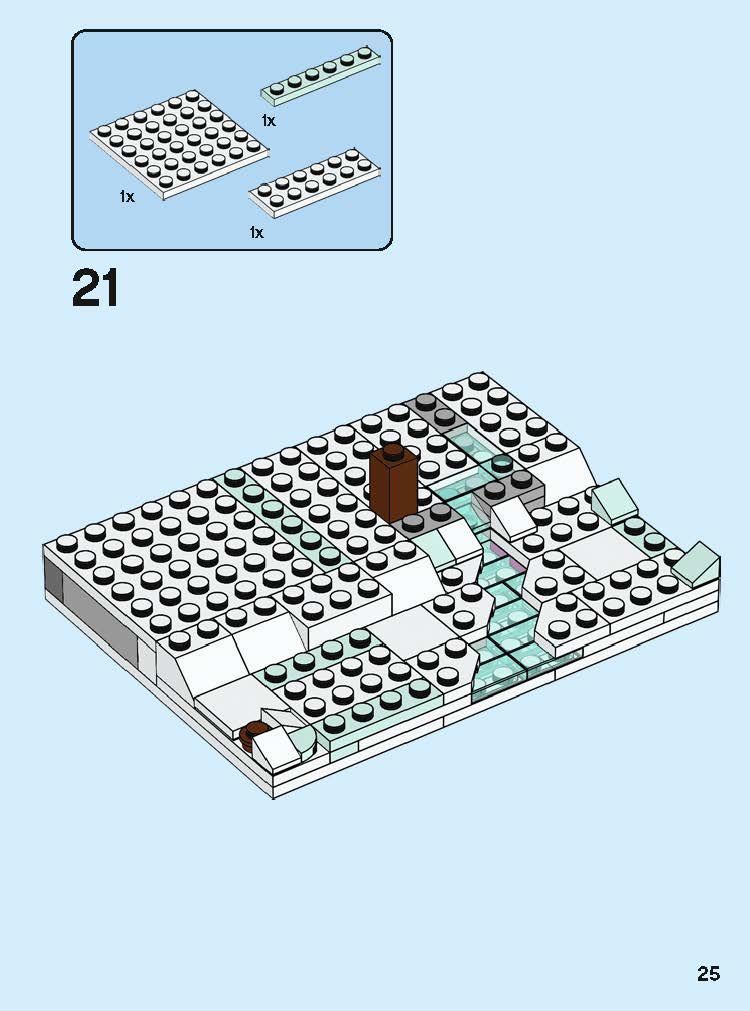 1x

1x

1x

21

25