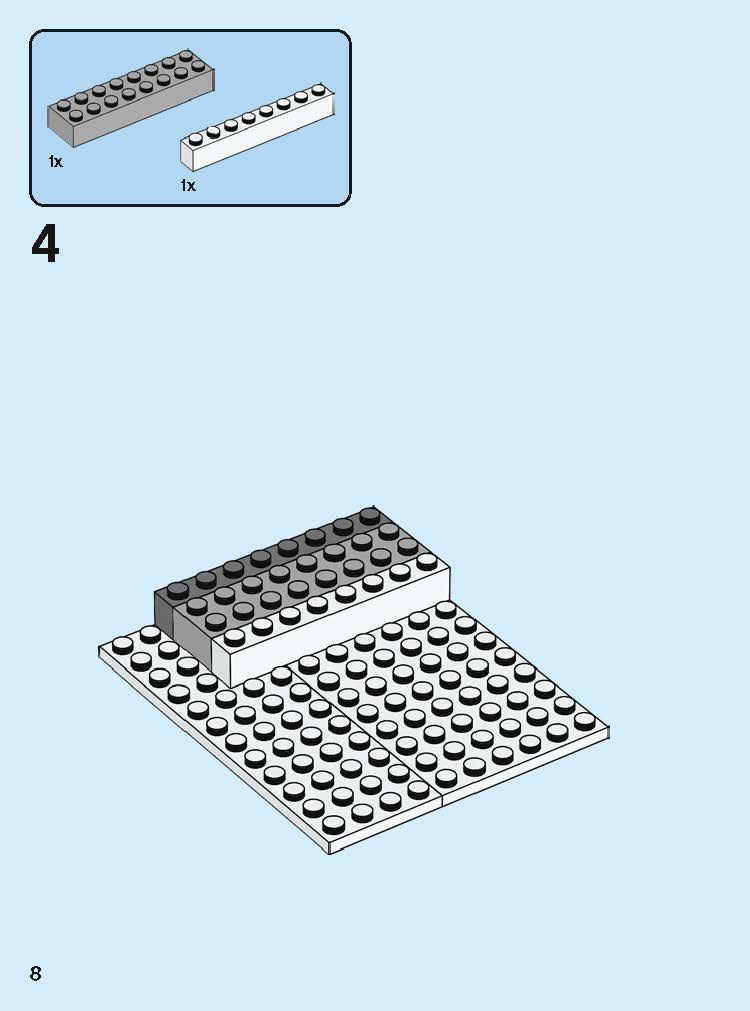 1x

1x

4

8