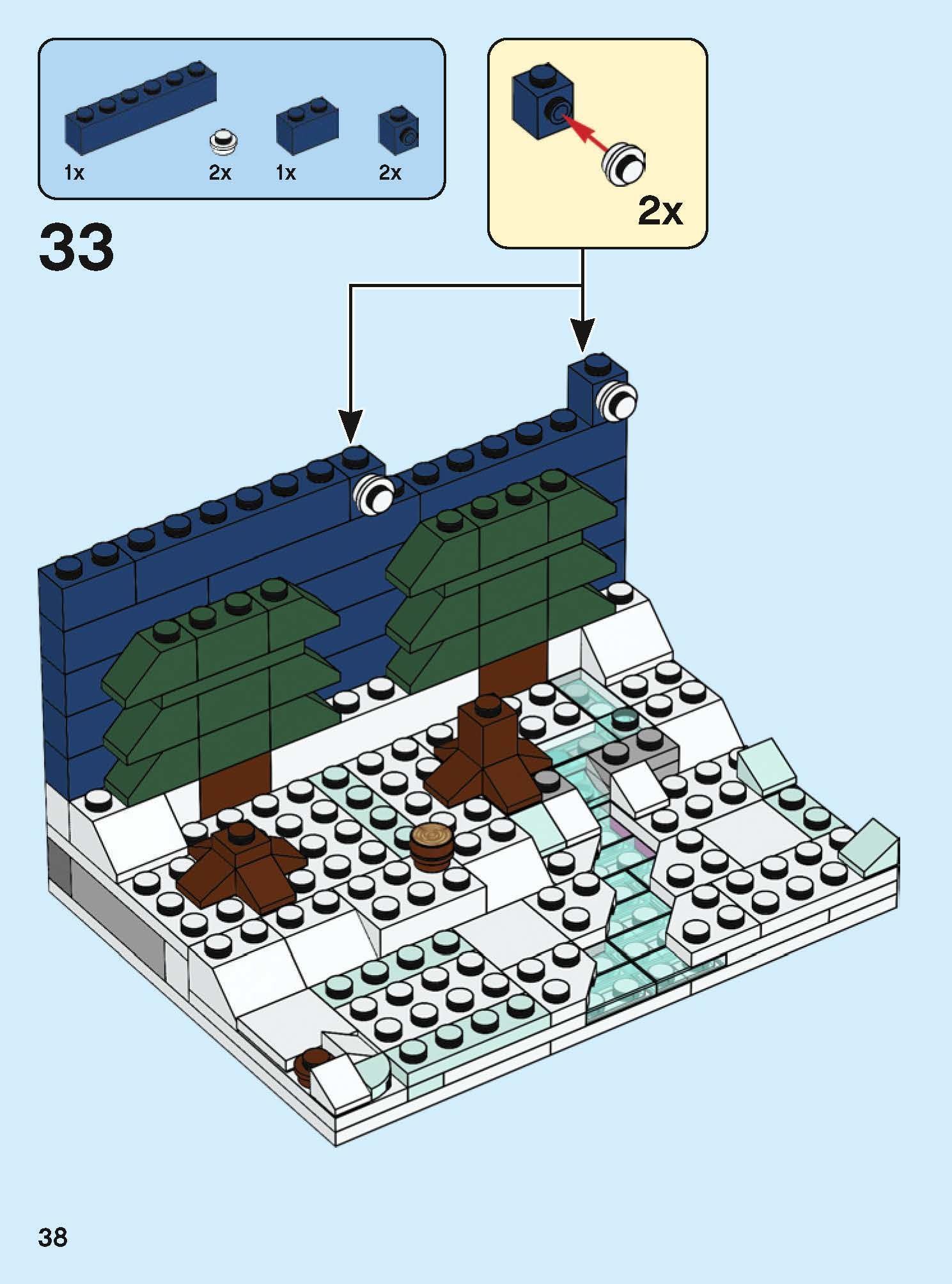 1x
2x
1x
2x

2x

33

38