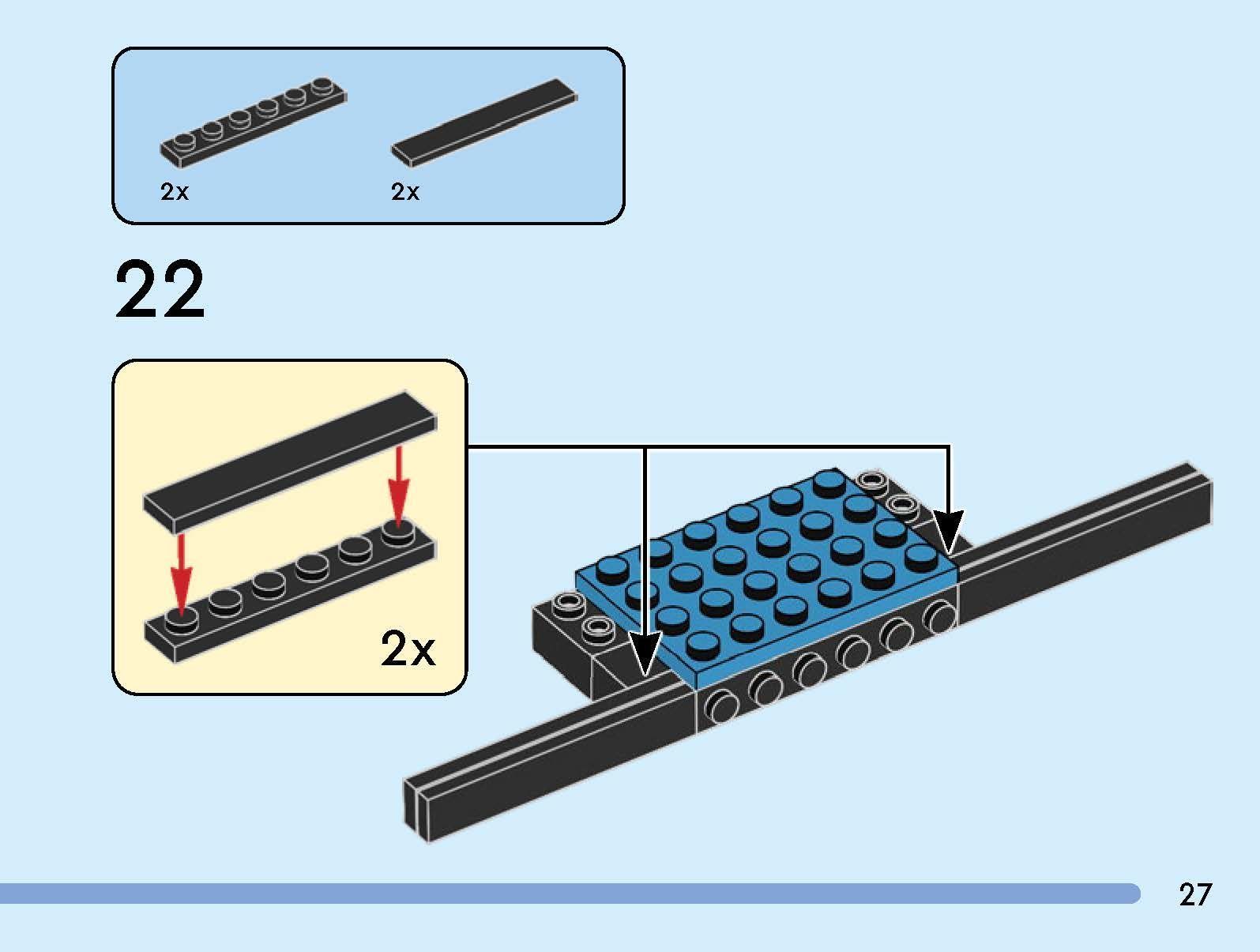 2x

2x

22

2x

27