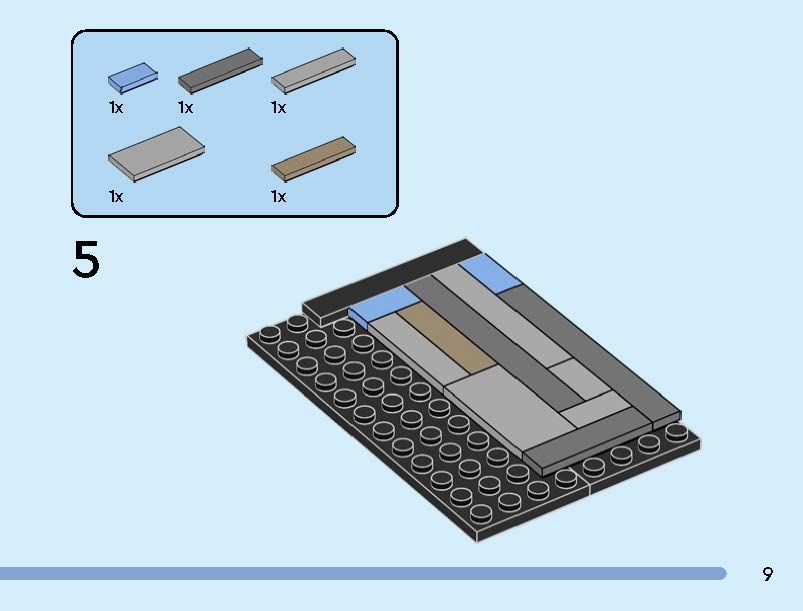 1x 1x 1x

1x 1x

5

9