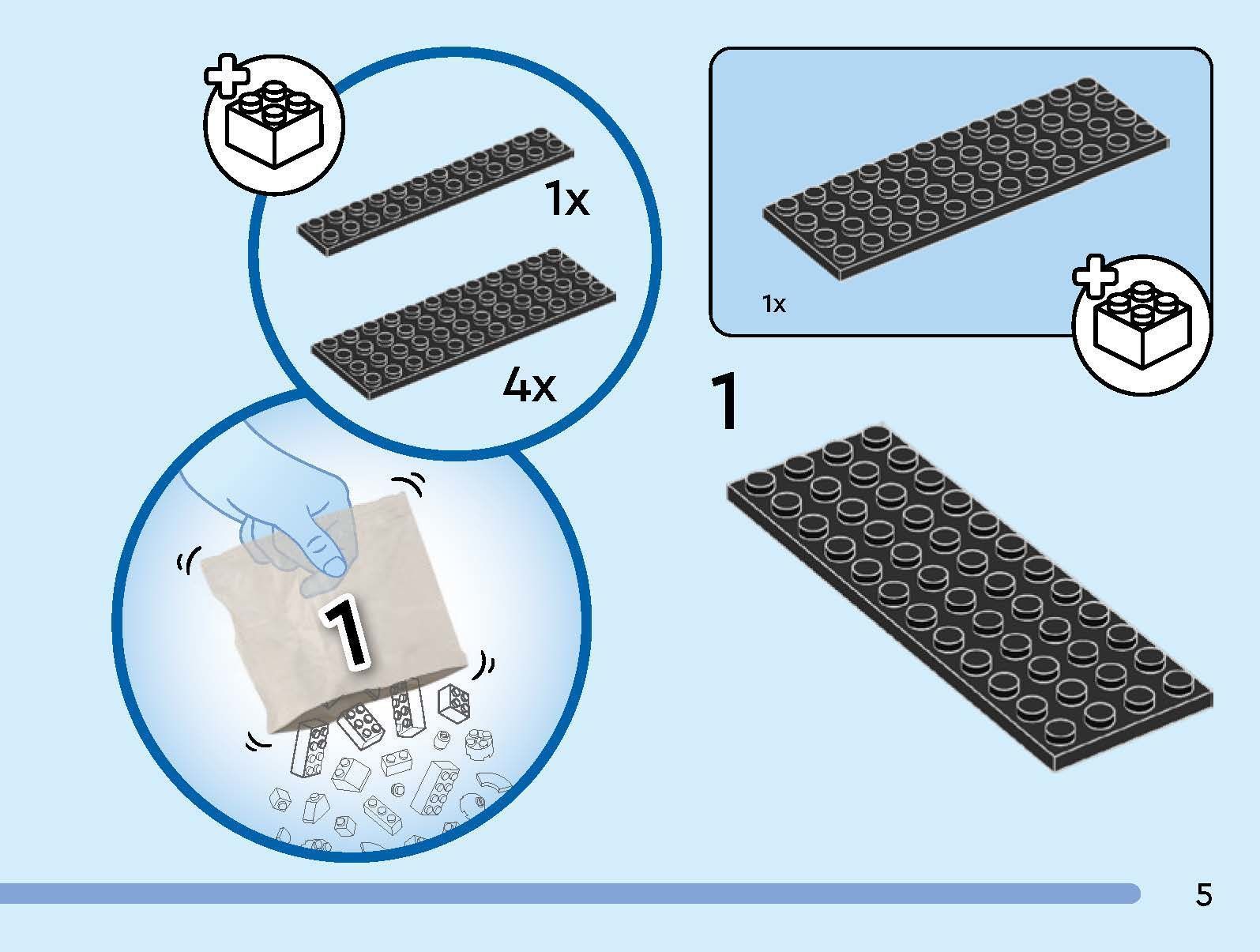 1x

4x

1

1x

1

5