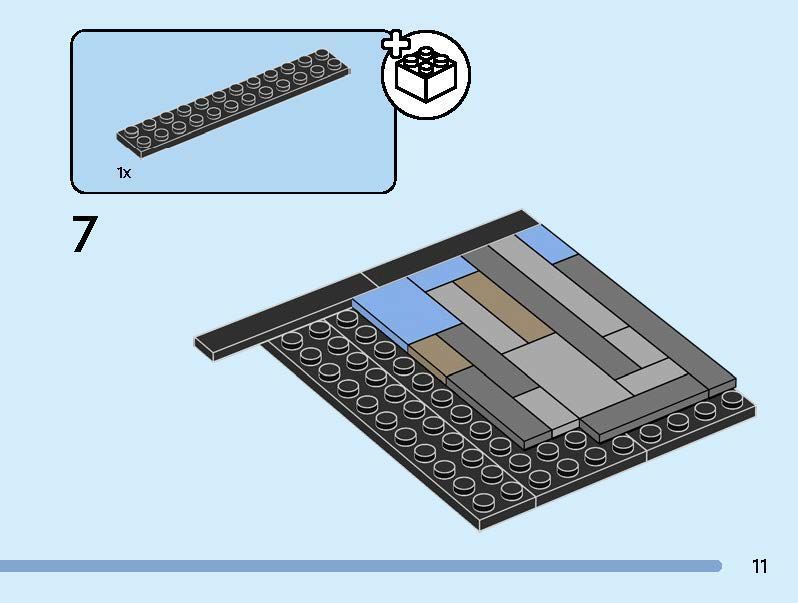 1x

7

11