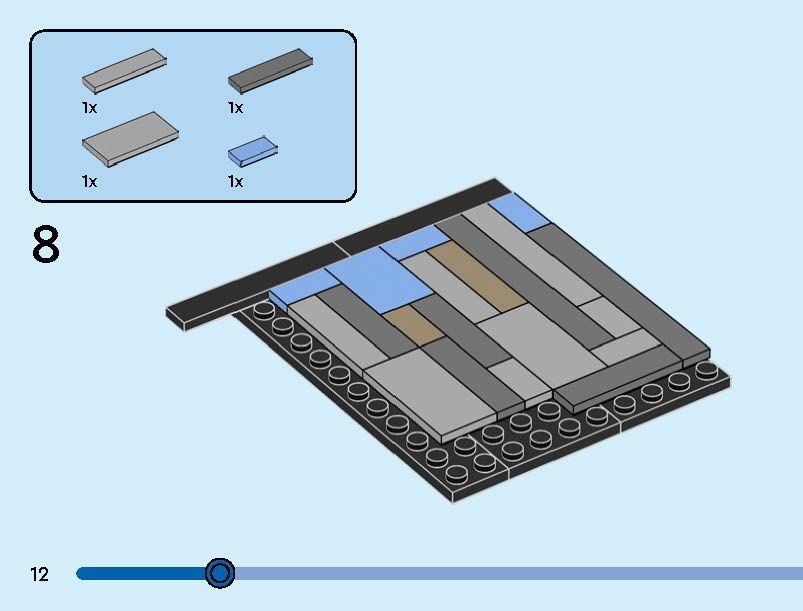 1x
1x
1x
1x

8

12