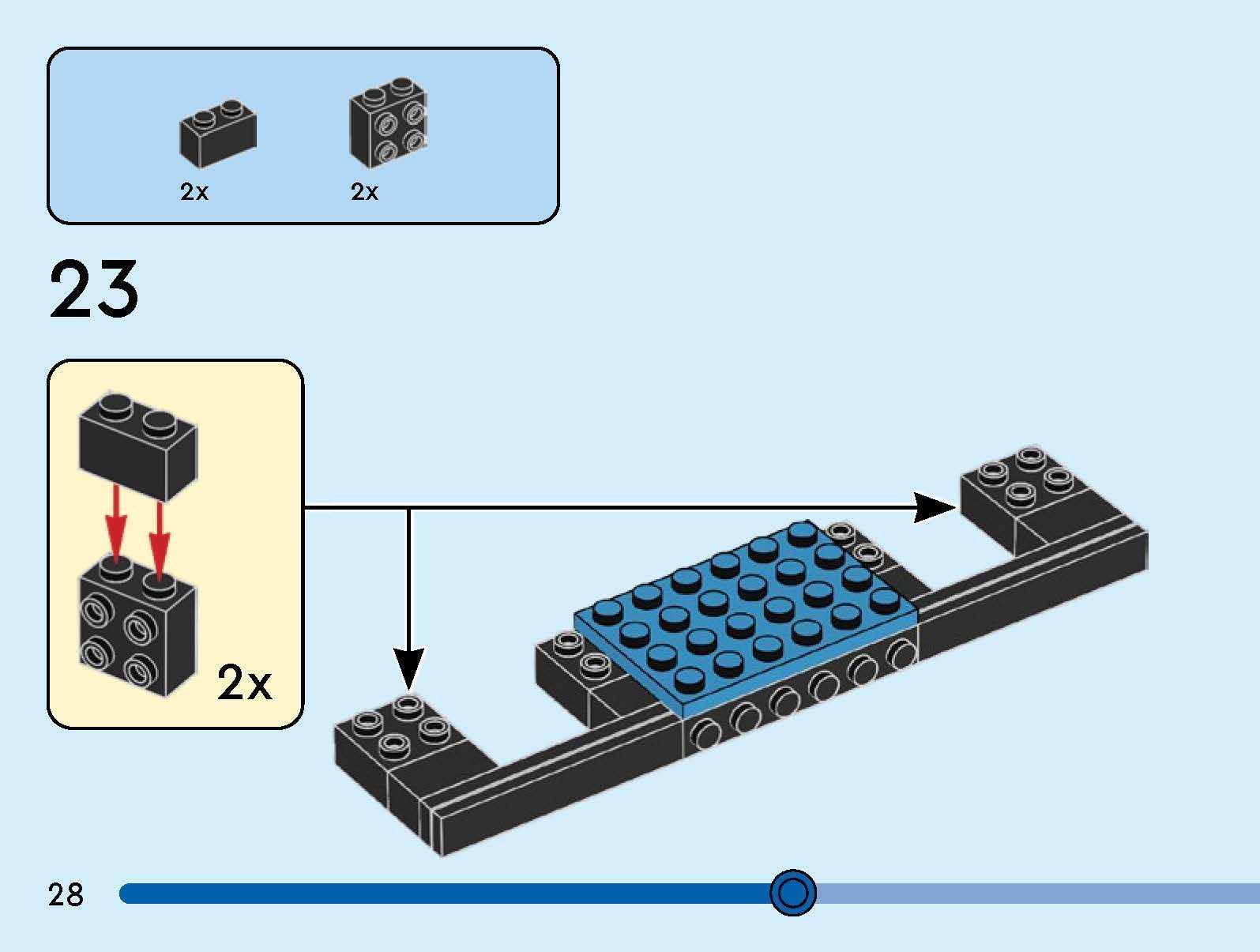 2x 2x

23

2x

28