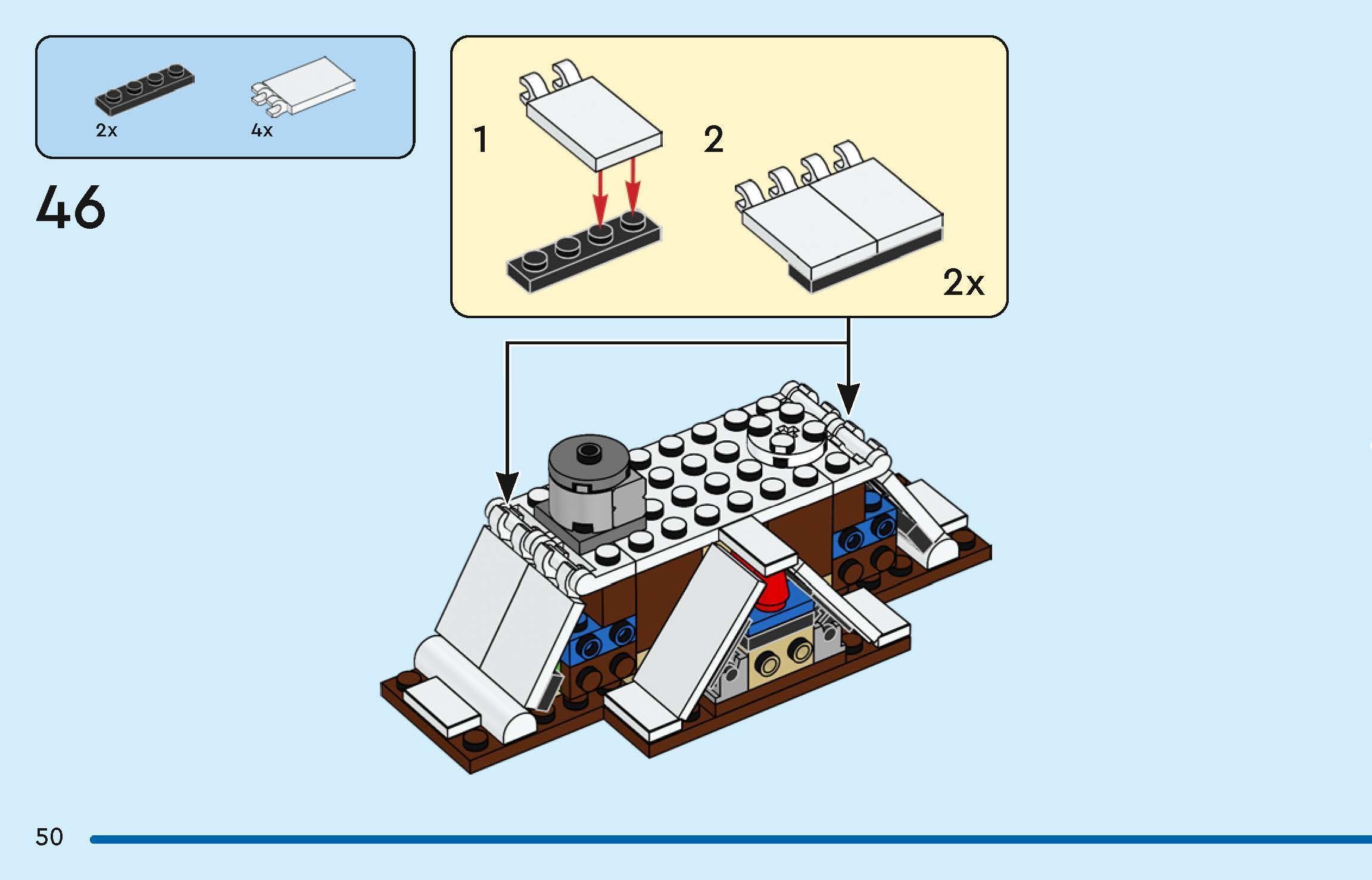 2x

4x

46

1

2

2x

50